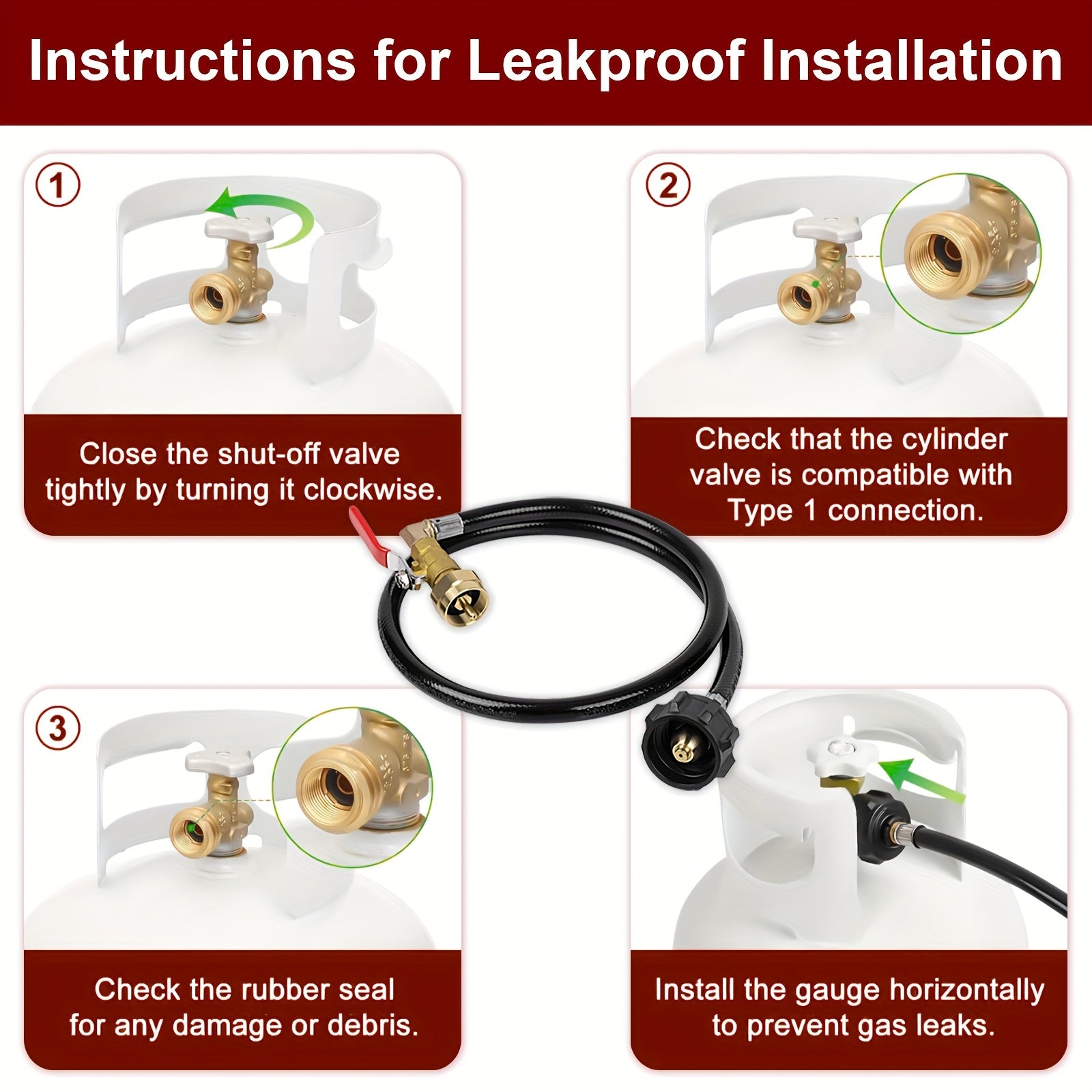 Instructions for Leakproof Installation

①

Close the shut-off valve tightly by turning it clockwise.

②

Check that the cylinder valve is compatible with Type 1 connection.

③

Check the rubber seal for any damage or debris.

Install the gauge horizontally to prevent gas leaks.