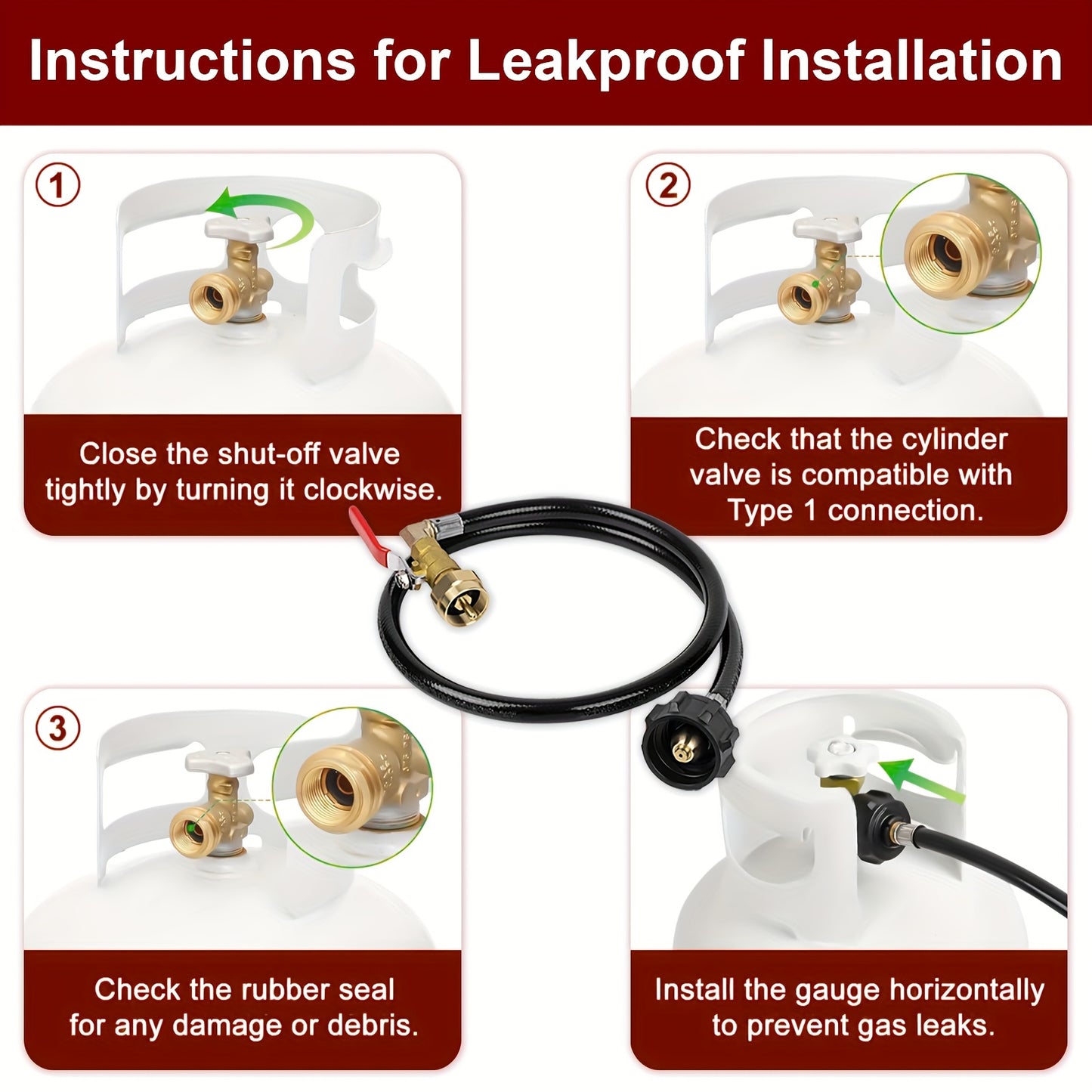 Instructions for Leakproof Installation

1

Close the shut-off valve tightly by turning it clockwise.

2

Check that the cylinder valve is compatible with Type 1 connection.

3

Check the rubber seal for any damage or debris.

Install the gauge horizontally to prevent gas leaks.