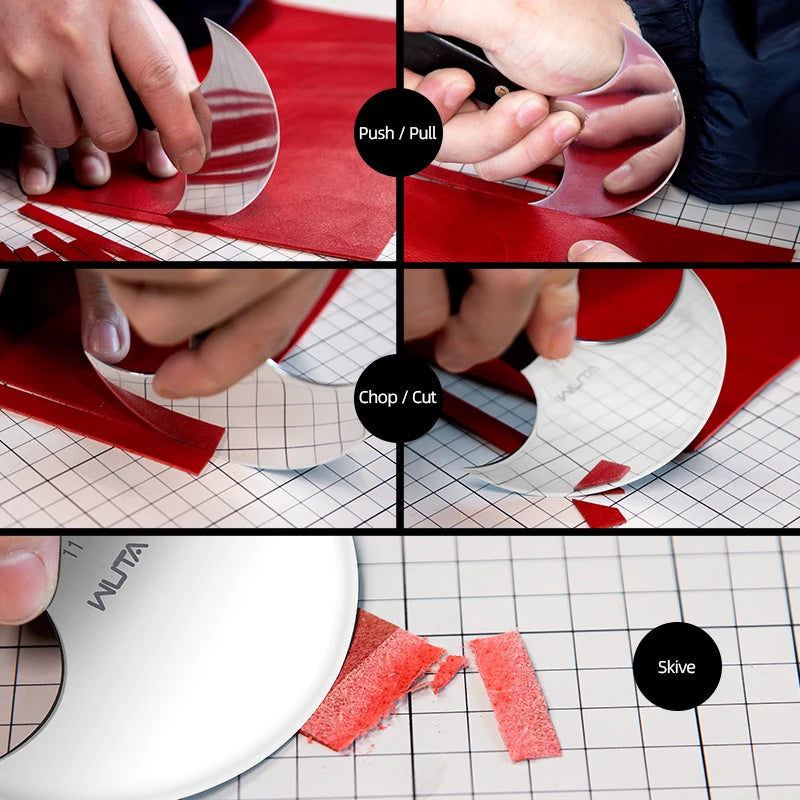 Push / Pull

Chop / Cut

WUTA

11
WUTA

Skive