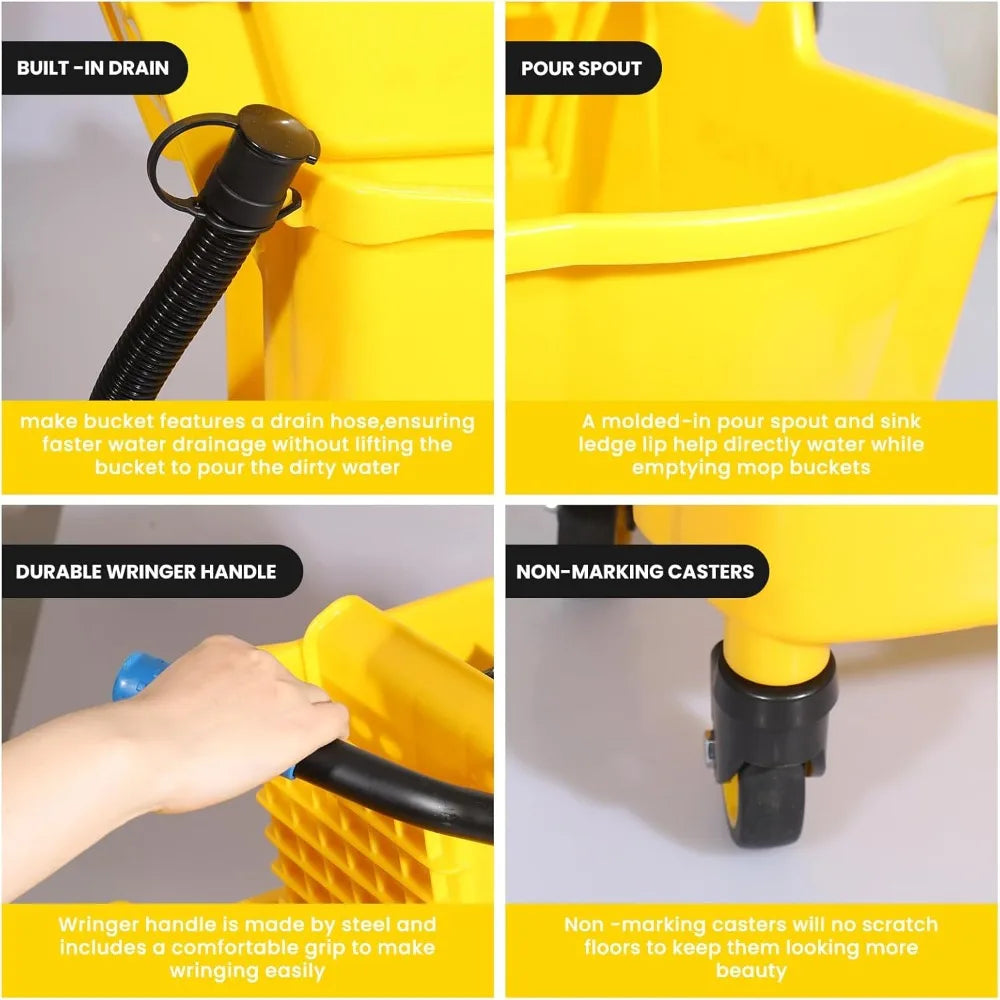 BUILT -IN DRAIN

make bucket features a drain hose,ensuring faster water drainage without lifting the bucket to pour the dirty water

POUR SPOUT

A molded-in pour spout and sink ledge lip help directly water while emptying mop buckets

DURABLE WRINGER HANDLE

Wringer handle is made by steel and includes a comfortable grip to make wringing easily

NON-MARKING CASTERS

Non -marking casters will no scratch floors to keep them looking more beauty