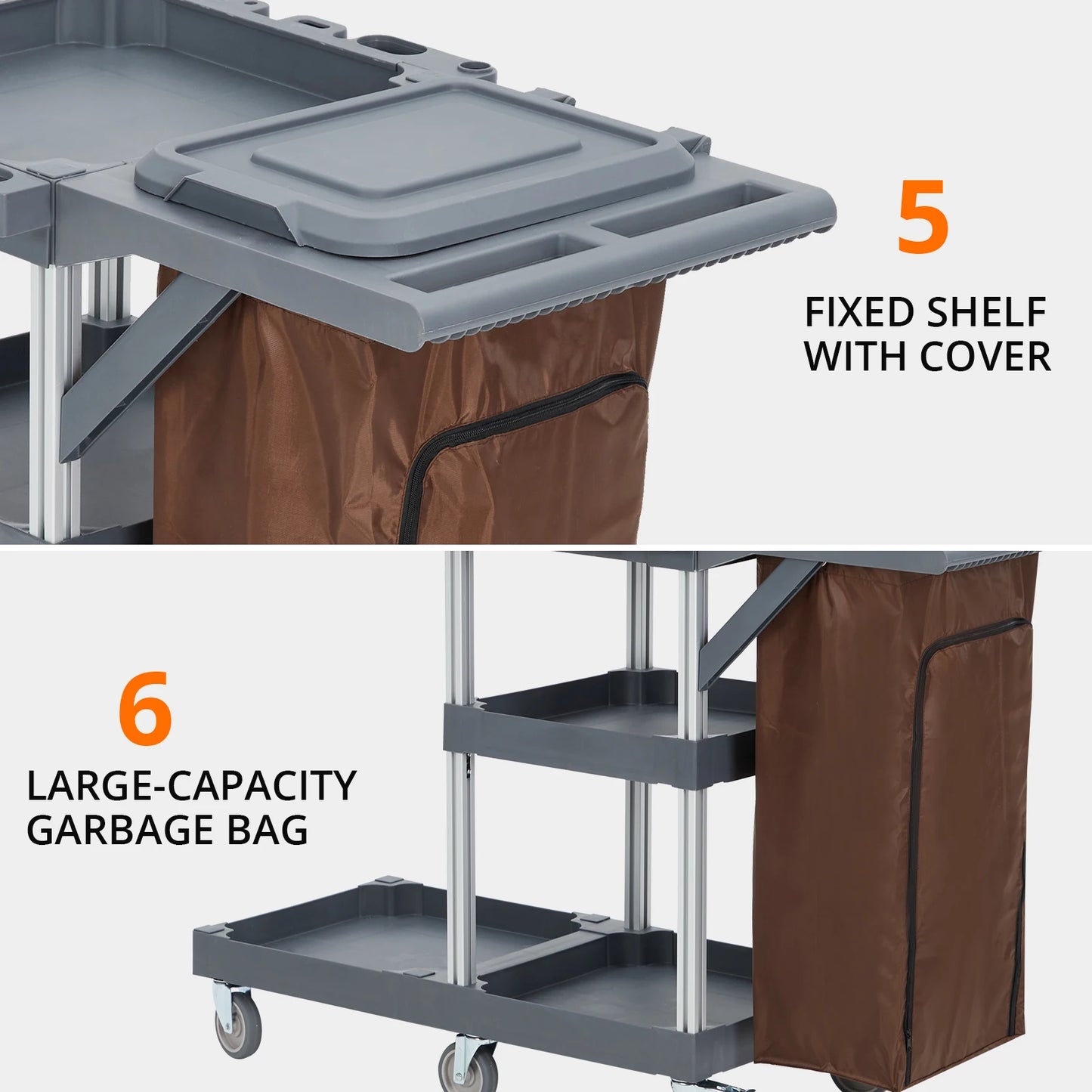 5

FIXED SHELF WITH COVER

6

LARGE-CAPACITY GARBAGE BAG