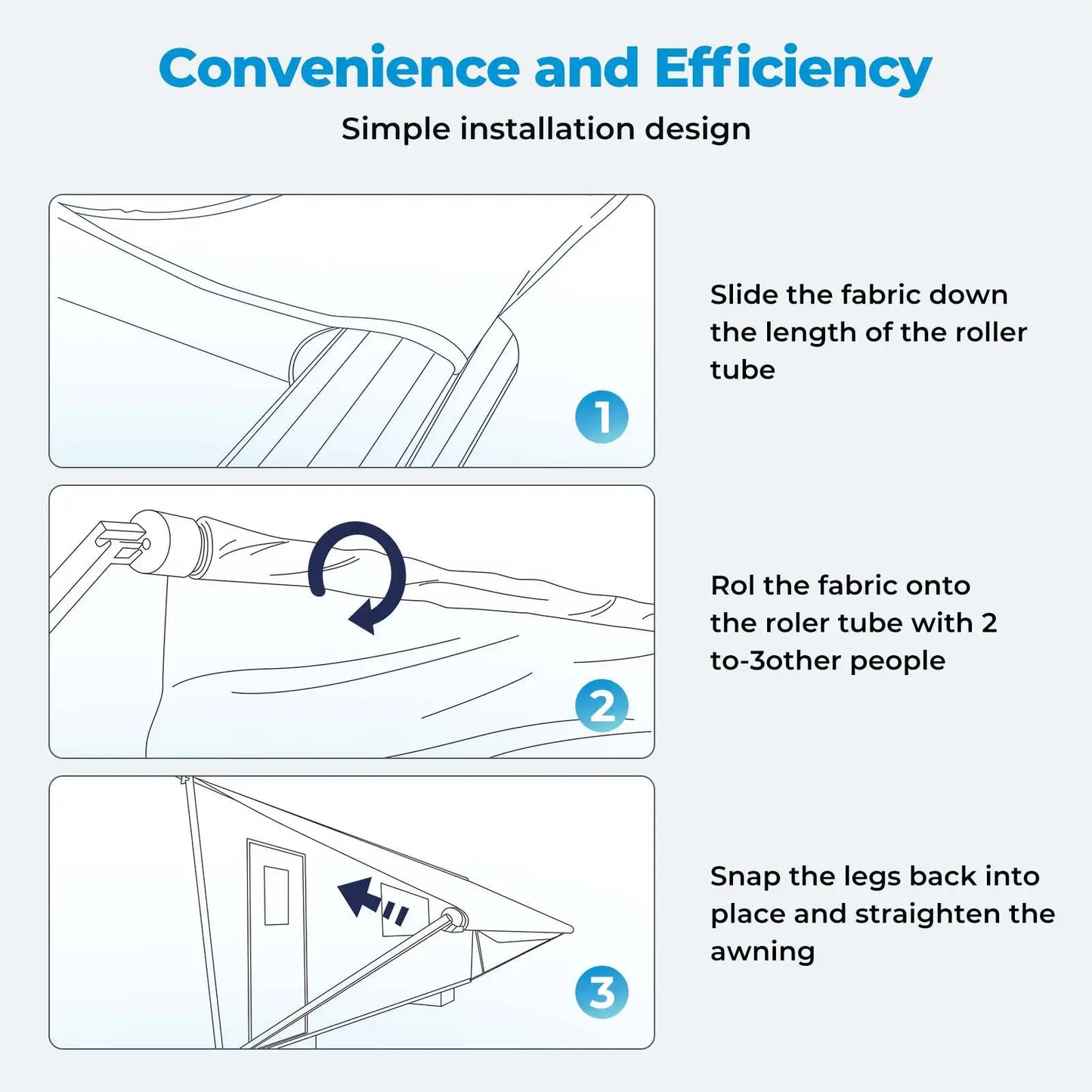 Convenience and Efficiency

Simple installation design

1

Slide the fabric down the length of the roller tube

2

Rol the fabric onto the roler tube with 2 to-3other people

3

Snap the legs back into place and straighten the awning