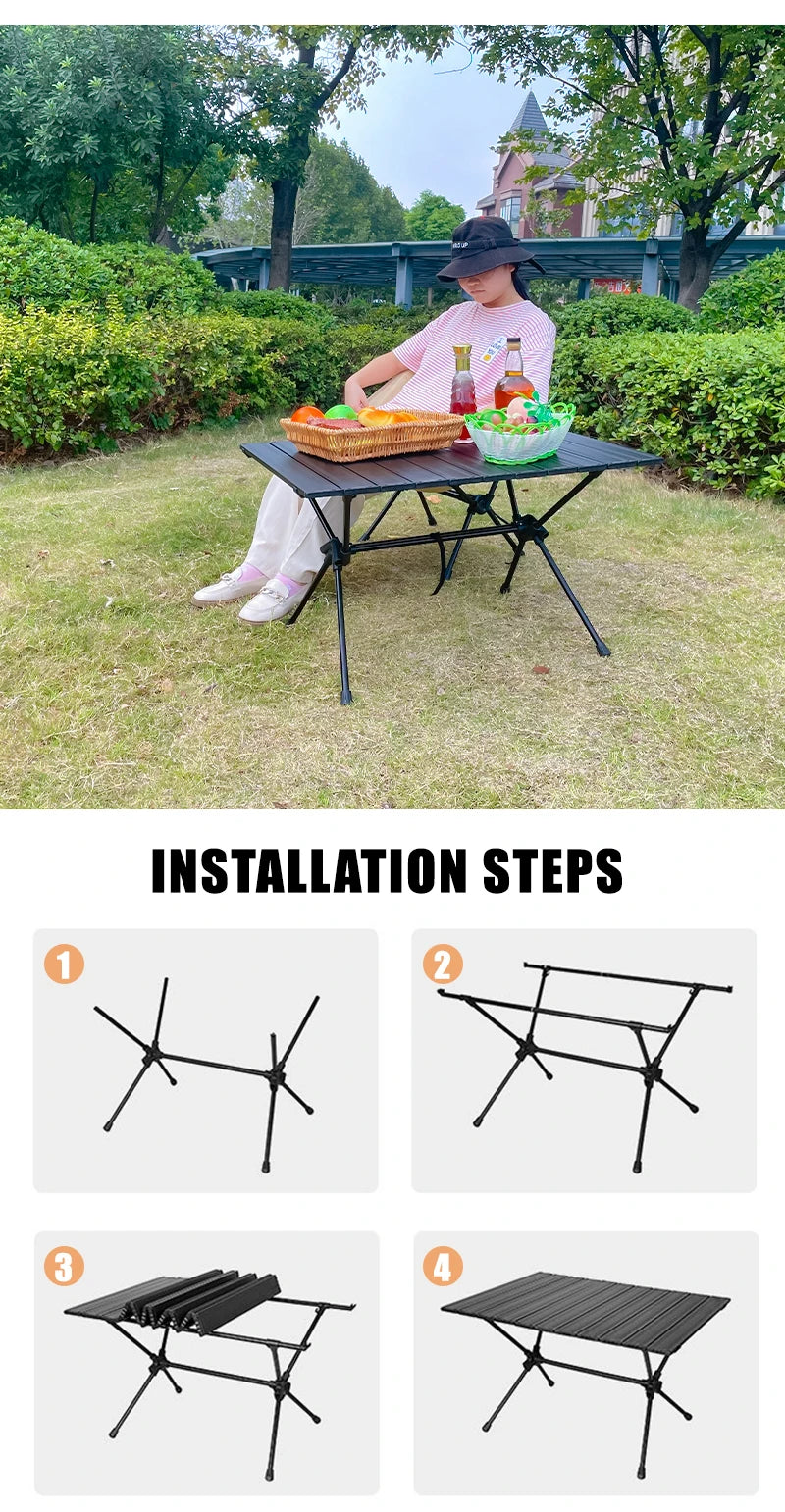 INSTALLATION STEPS

1

2

3

4