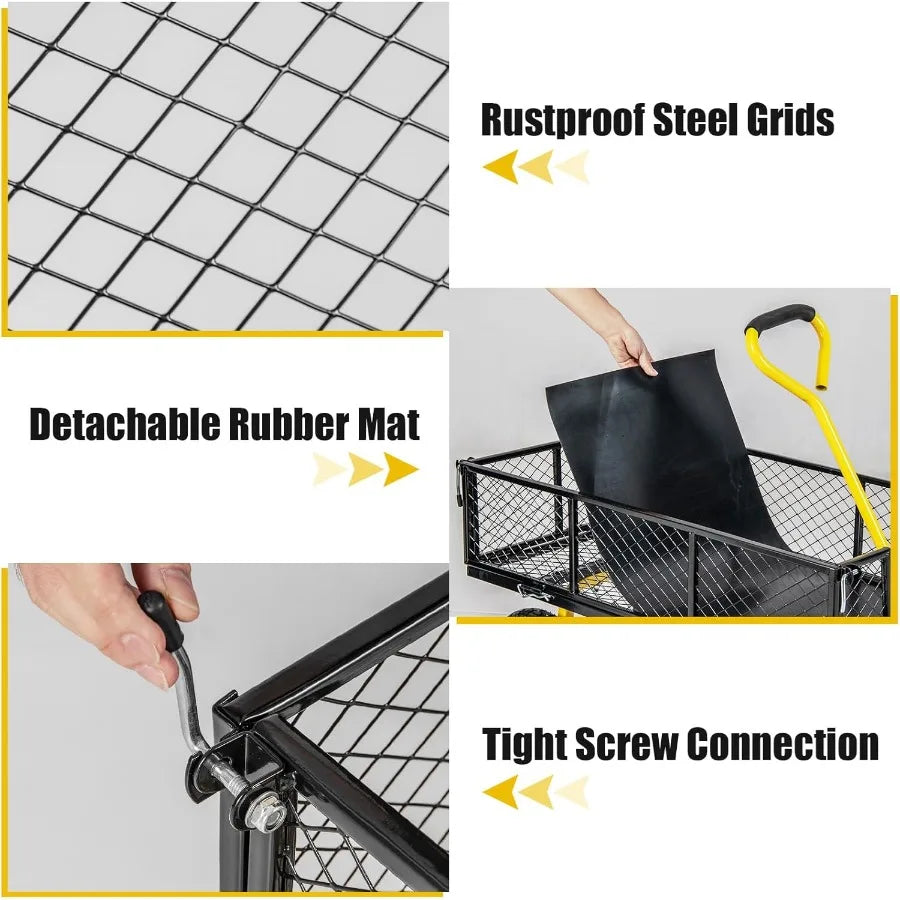 Rustproof Steel Grids

Detachable Rubber Mat

Tight Screw Connection