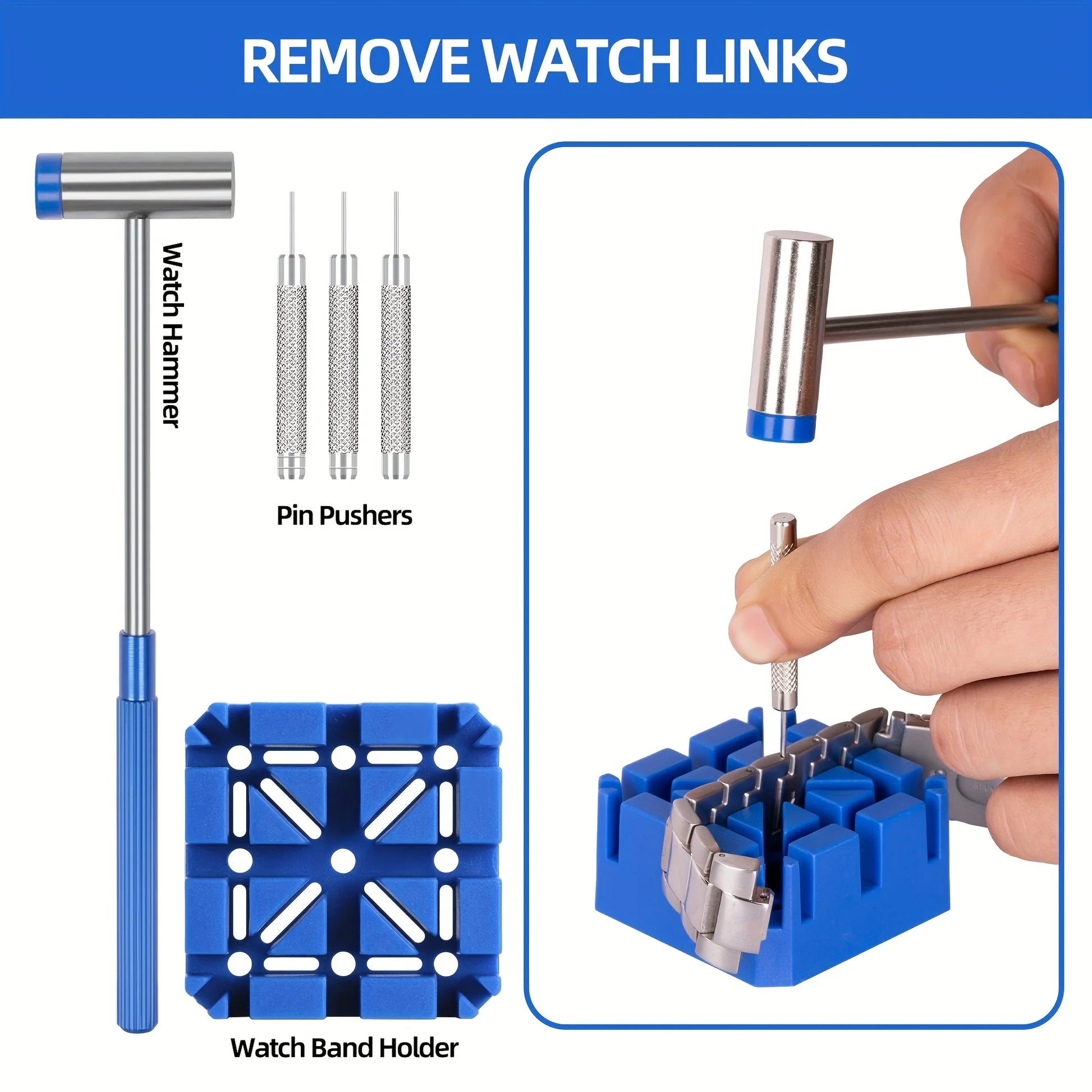 REMOVE WATCH LINKS

Watch Hammer

Pin Pushers

Watch Band Holder