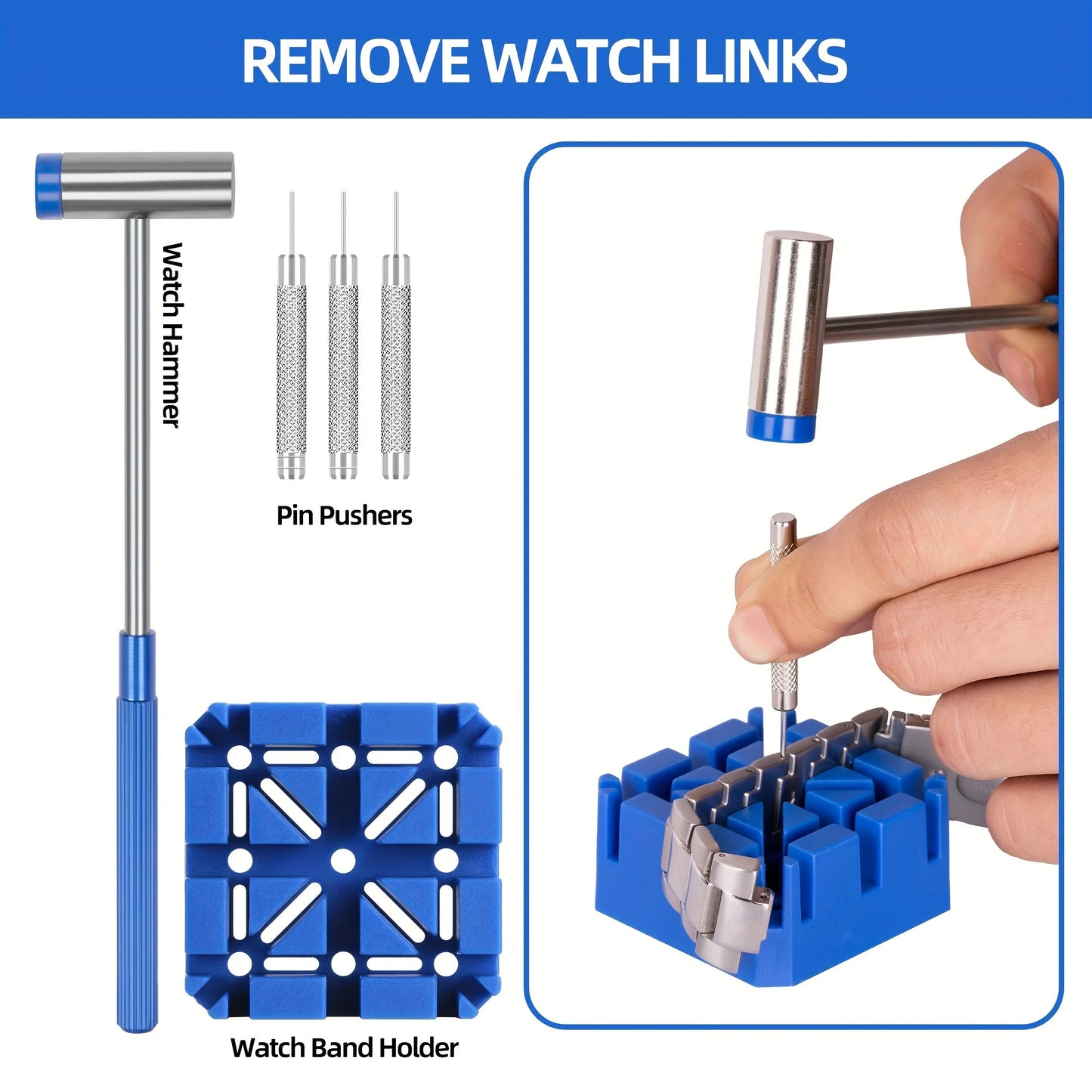 REMOVE WATCH LINKS

Watch Hammer

Pin Pushers

Watch Band Holder