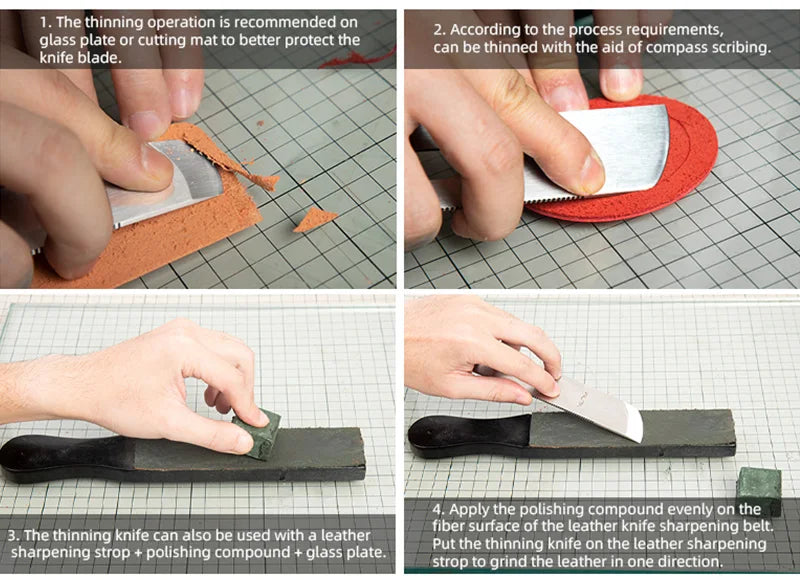 1. The thinning operation is recommended on glass plate or cutting mat to better protect the knife blade.

2. According to the process requirements, can be thinned with the aid of compass scribing.

3. The thinning knife can also be used with a leather sharpening strop + polishing compound + glass plate.

4. Apply the polishing compound evenly on the fiber surface of the leather knife sharpening belt. Put the thinning knife on the leather sharpening strop to grind the leather in one direction.