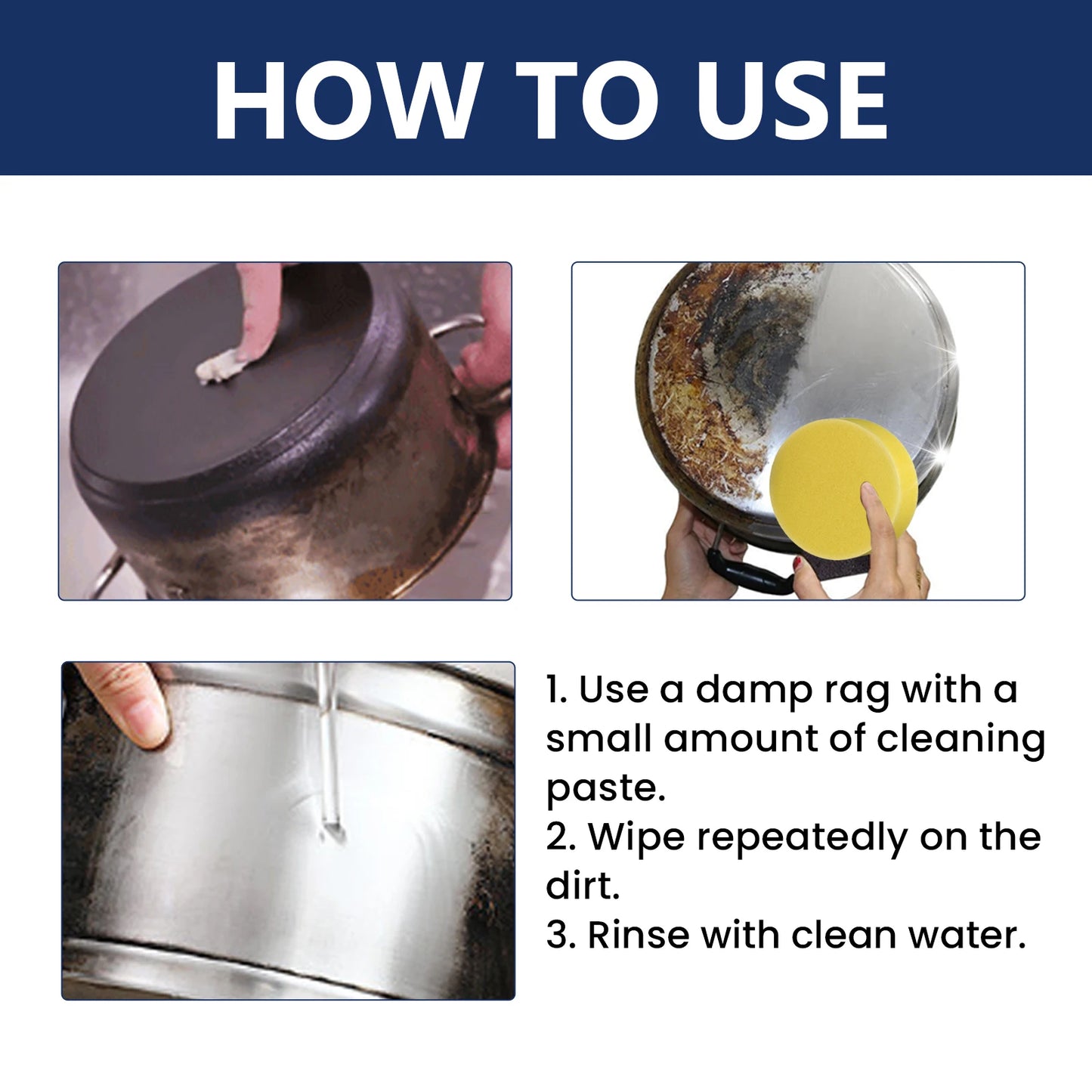 HOW TO USE

1. Use a damp rag with a small amount of cleaning paste.
2. Wipe repeatedly on the dirt.
3. Rinse with clean water.