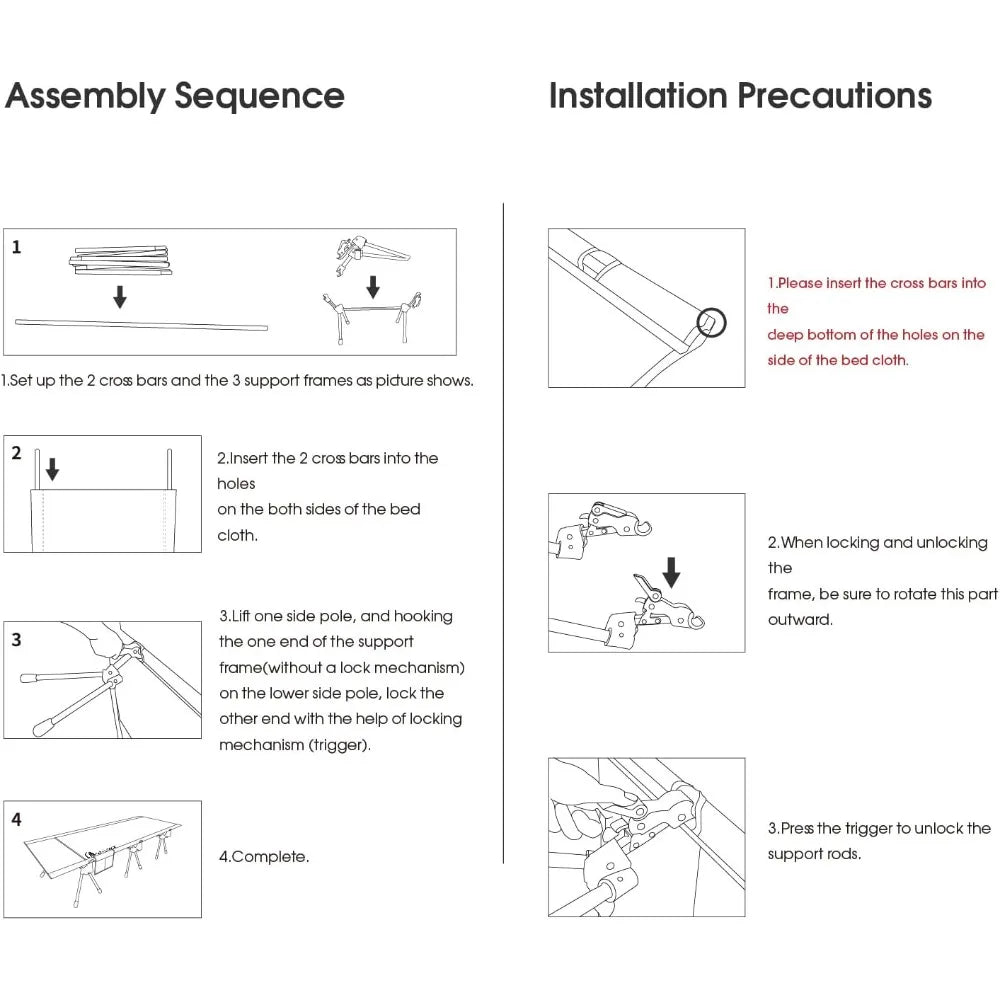 Assembly Sequence

1

1.Set up the 2 cross bars and the 3 support frames as picture shows.

2

2.Insert the 2 cross bars into the holes
on the both sides of the bed cloth.

3

3.Lift one side pole, and hooking the one end of the support frame(without a lock mechanism) on the lower side pole, lock the other end with the help of locking mechanism (trigger).

4

4.Complete.

Installation Precautions

1.Please insert the cross bars into the
deep bottom of the holes on the side of the bed cloth.

2.When locking and unlocking the
frame, be sure to rotate this part outward.

3.Press the trigger to unlock the support rods.