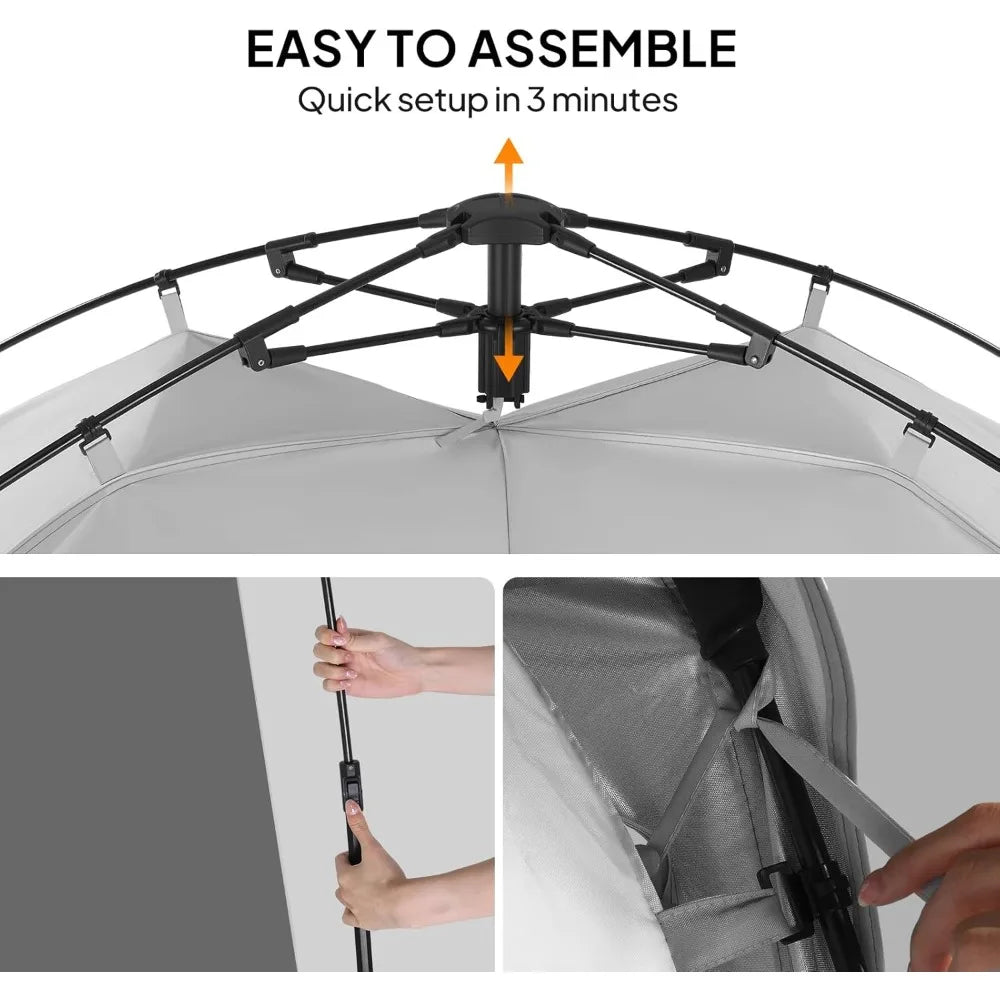 EASY TO ASSEMBLE
Quick setup in 3 minutes