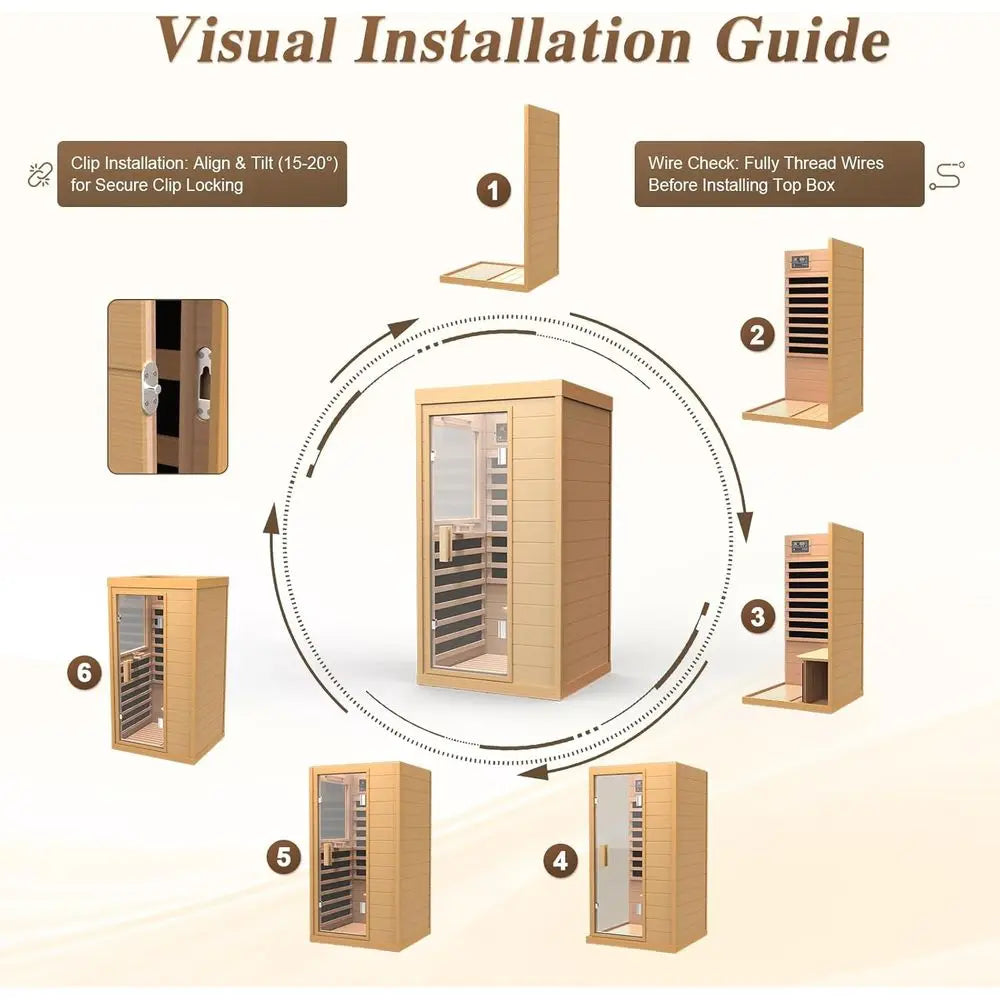 Visual Installation Guide

Clip Installation: Align & Tilt (15-20°) for Secure Clip Locking

Wire Check: Fully Thread Wires Before Installing Top Box

1

2

3

4

5

6