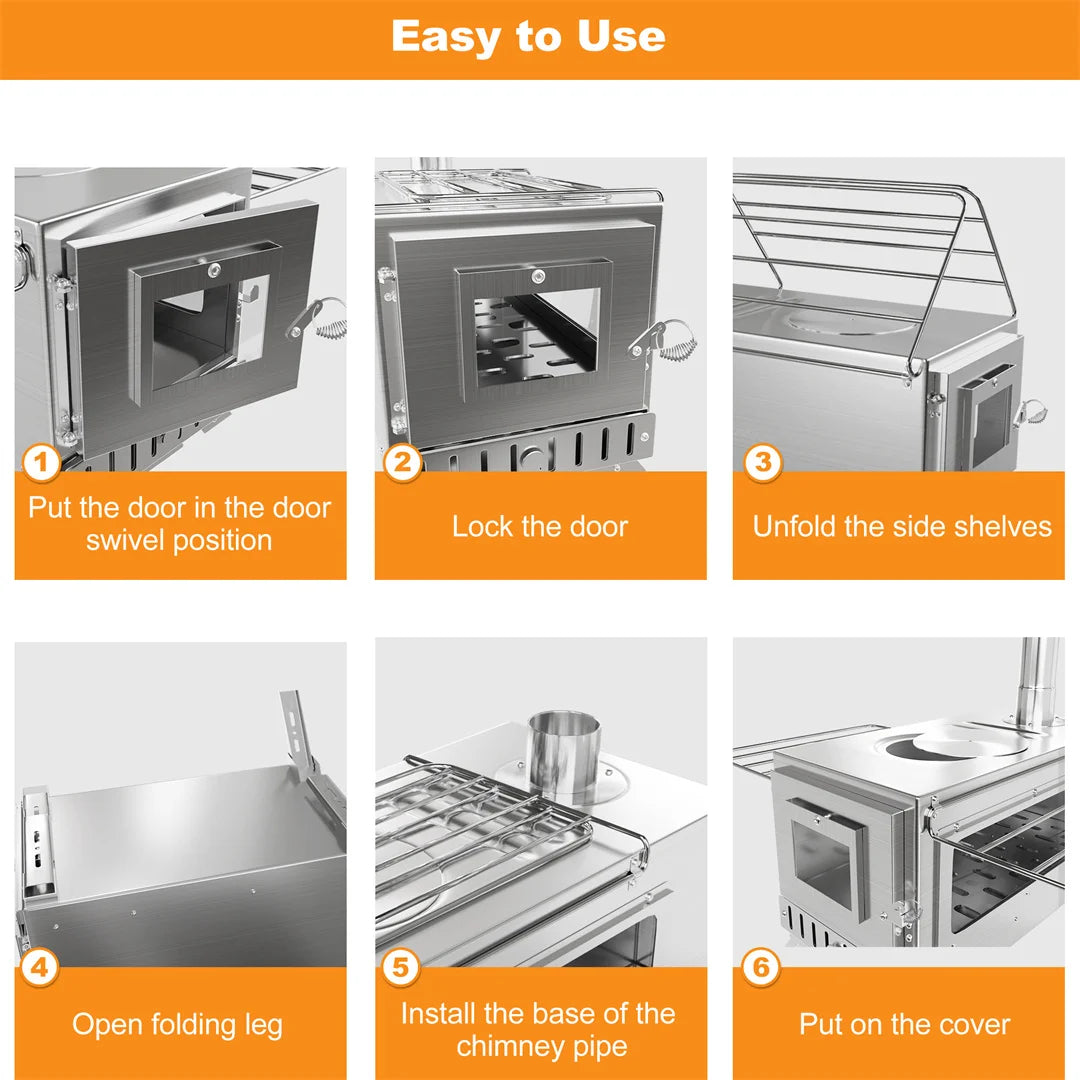 Easy to Use

1
Put the door in the door swivel position

2
Lock the door

3
Unfold the side shelves

4
Open folding leg

5
Install the base of the chimney pipe

6
Put on the cover