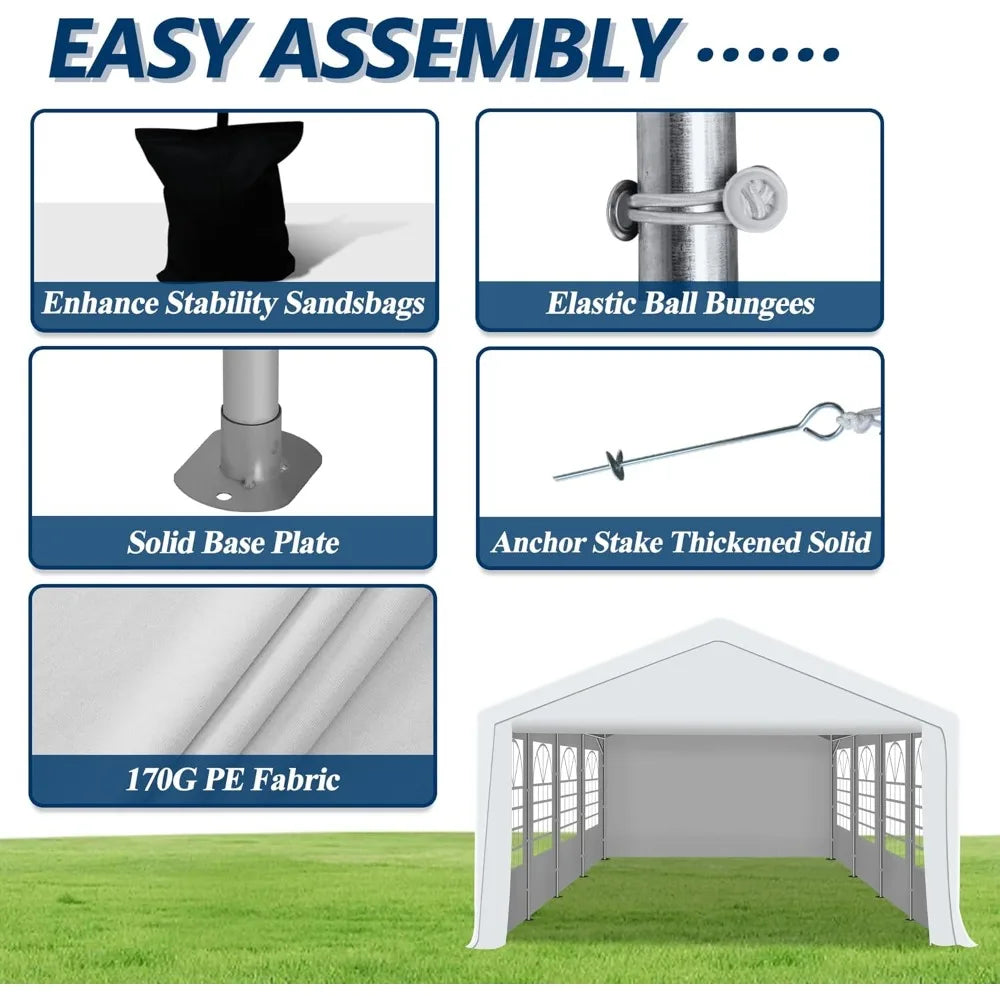 EASY ASSEMBLY ......

Enhance Stability Sandsbags

Elastic Ball Bungees

Solid Base Plate

Anchor Stake Thickened Solid

170G PE Fabric