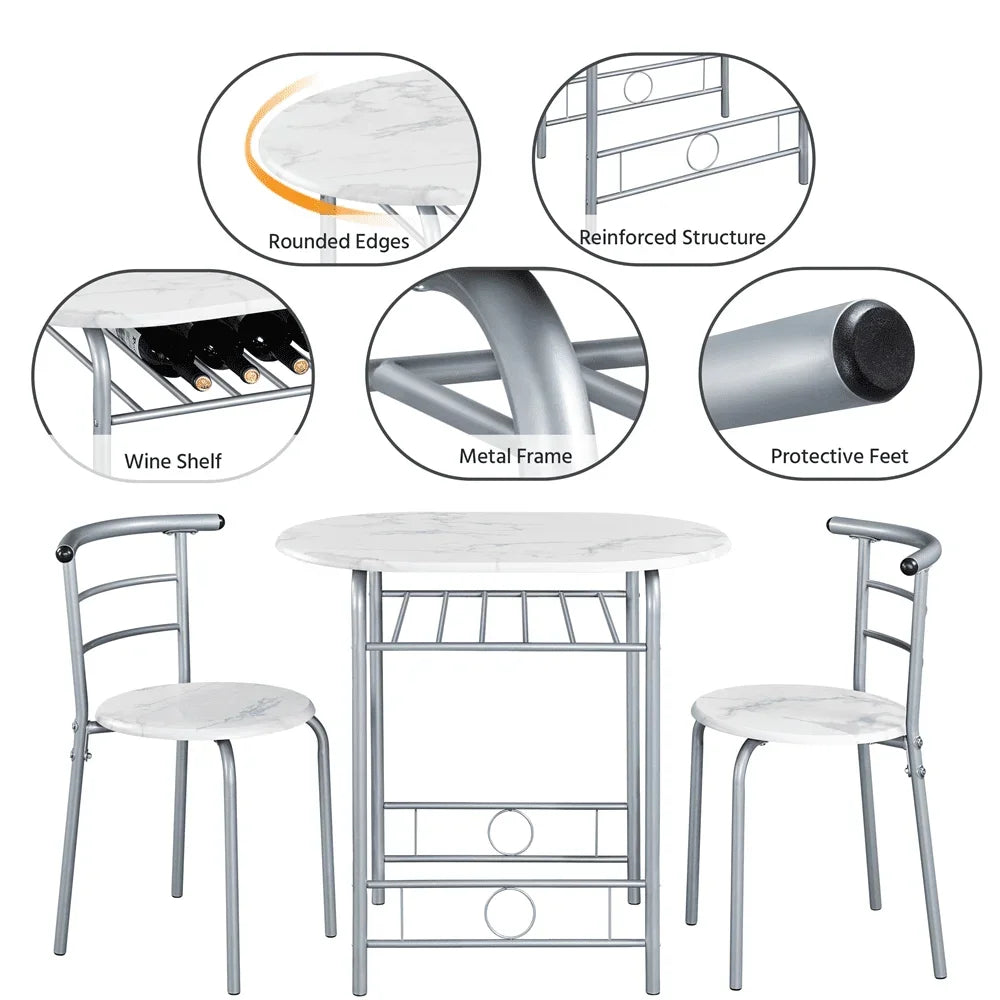 Rounded Edges

Reinforced Structure

Wine Shelf

Metal Frame

Protective Feet