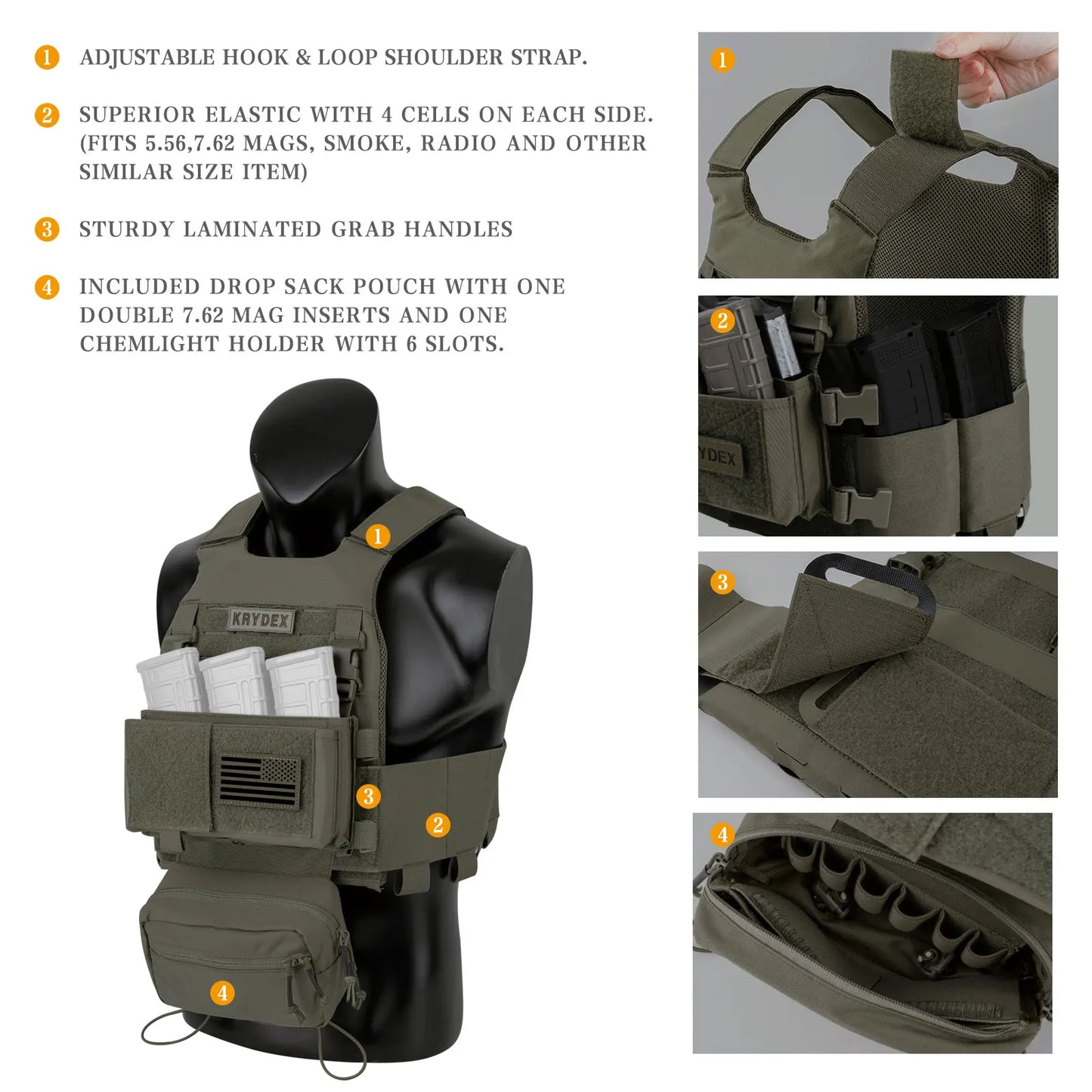 1 ADJUSTABLE HOOK & LOOP SHOULDER STRAP.

2 SUPERIOR ELASTIC WITH 4 CELLS ON EACH SIDE. (FITS 5.56,7.62 MAGS, SMOKE, RADIO AND OTHER SIMILAR SIZE ITEM)

3 STURDY LAMINATED GRAB HANDLES

4 INCLUDED DROP SACK POUCH WITH ONE DOUBLE 7.62 MAG INSERTS AND ONE CHEMLIGHT HOLDER WITH 6 SLOTS.

1

KRYDEX

3

2

4

1

2

YDEX

3

4