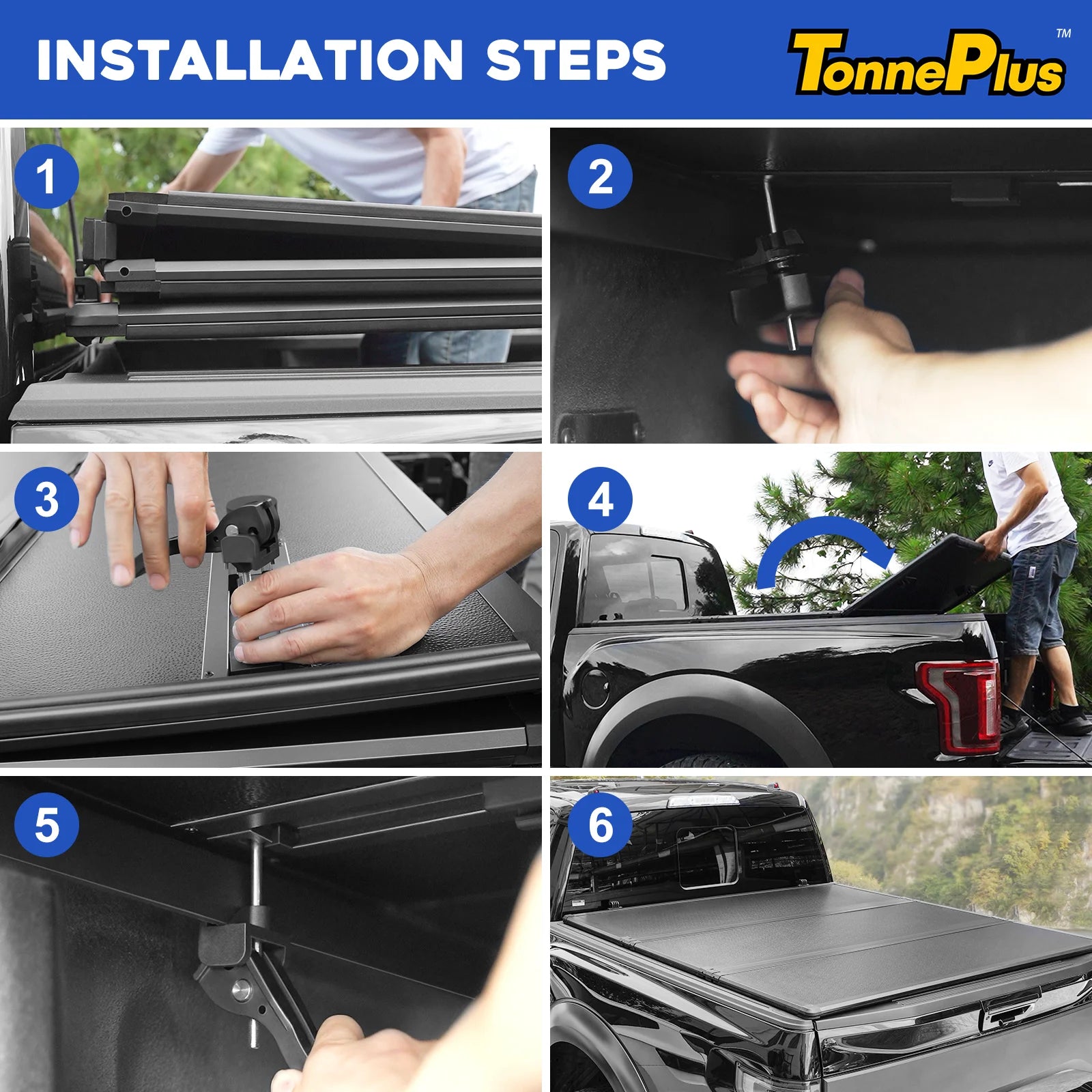 INSTALLATION STEPS

TonnePlus™

1

2

3

4

5

6