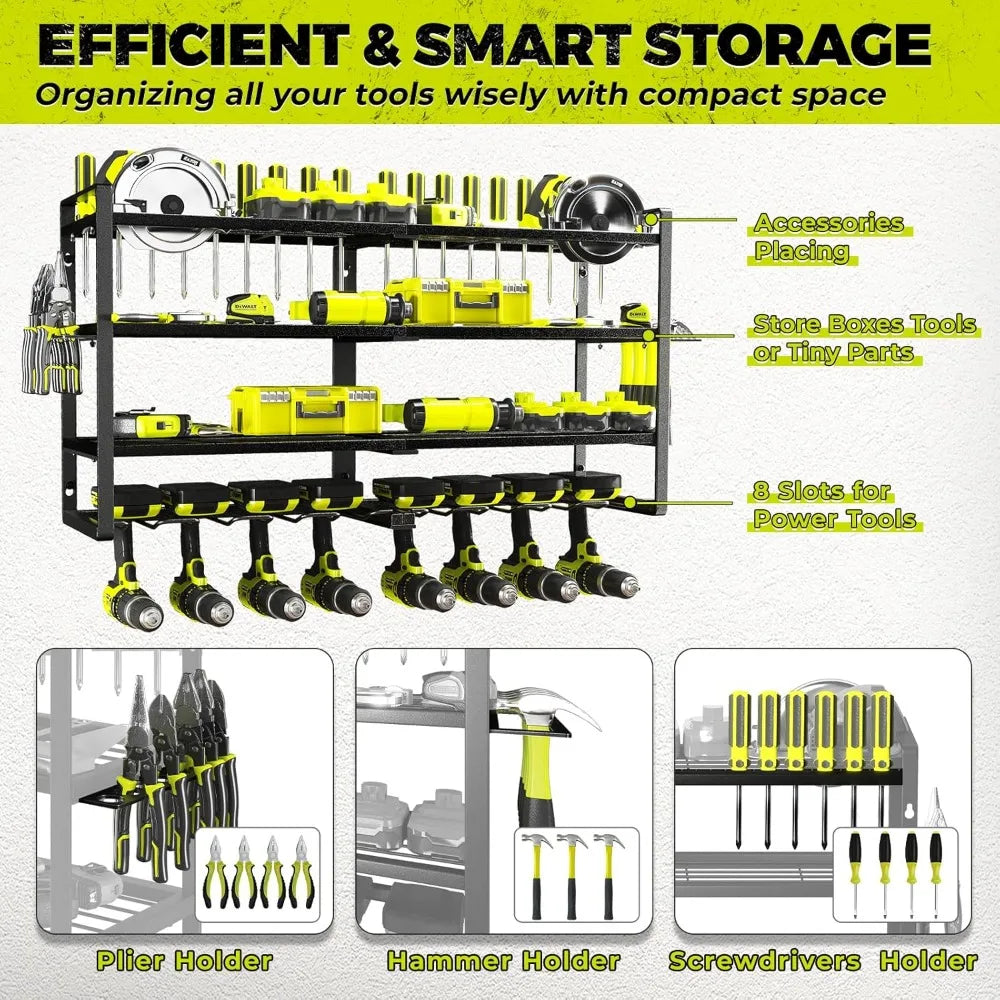 EFFICIENT & SMART STORAGE
Organizing all your tools wisely with compact space

Accessories Placing

Store Boxes Tools or Tiny Parts

8 Slots for Power Tools

DEWALT

DEWALT

Plier Holder

Hammer Holder

Screwdrivers Holder