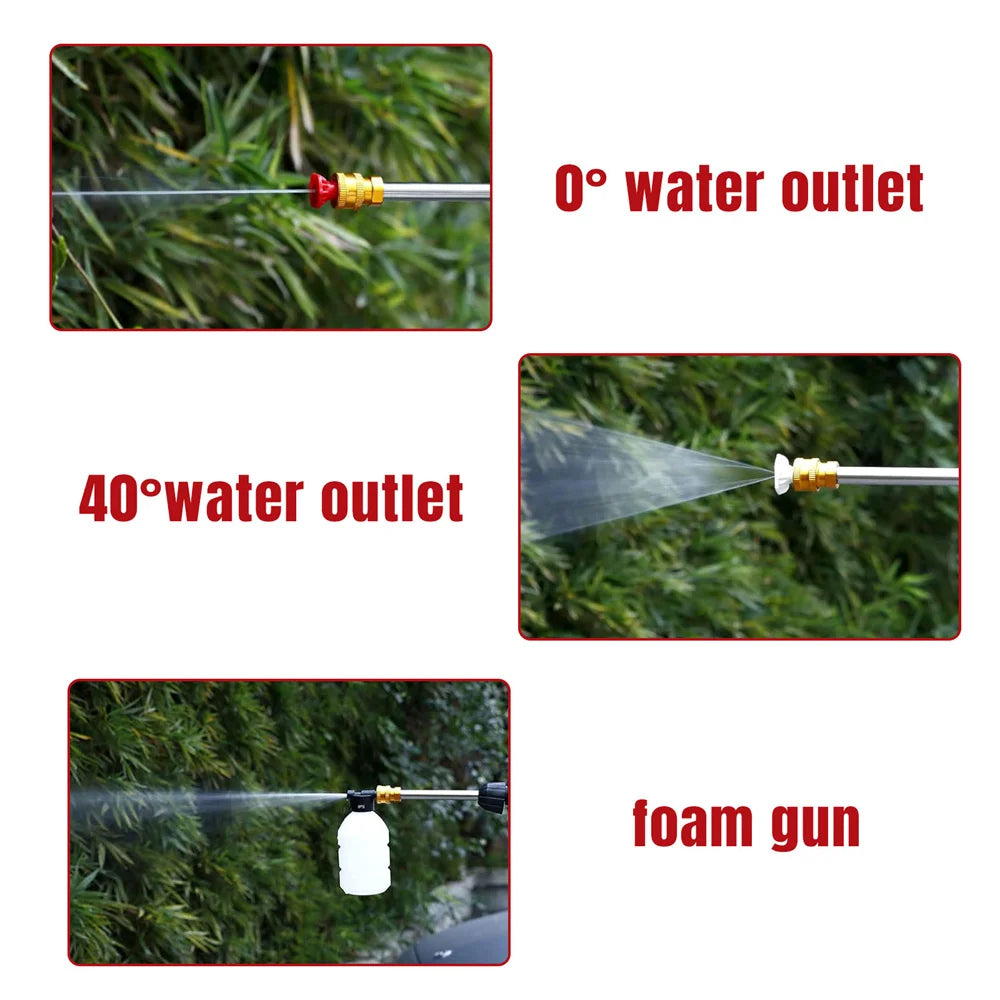 0° water outlet

40°water outlet

foam gun