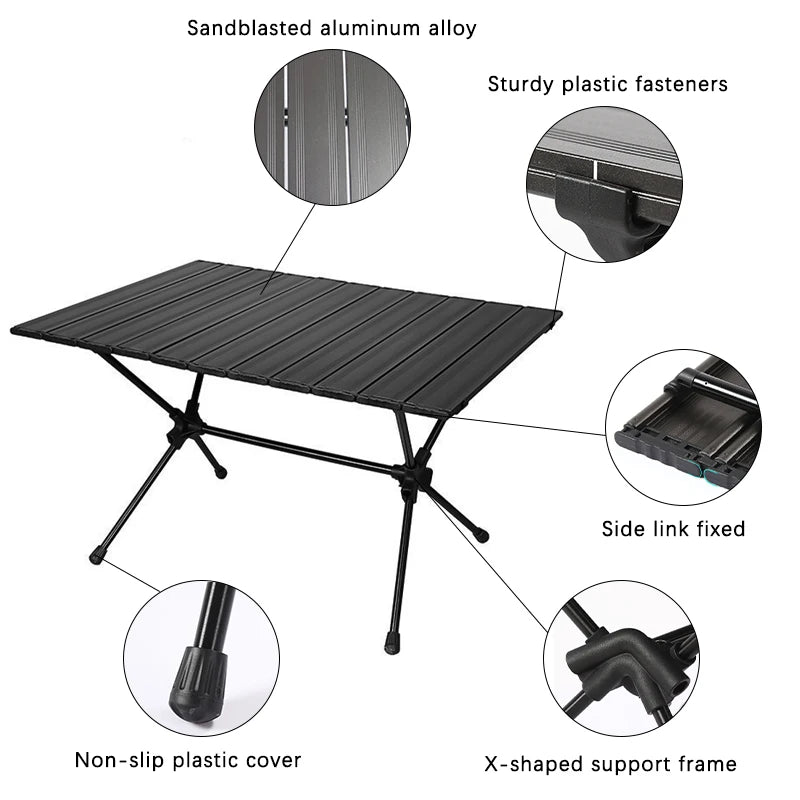 Sandblasted aluminum alloy

Sturdy plastic fasteners

Side link fixed

Non-slip plastic cover

X-shaped support frame