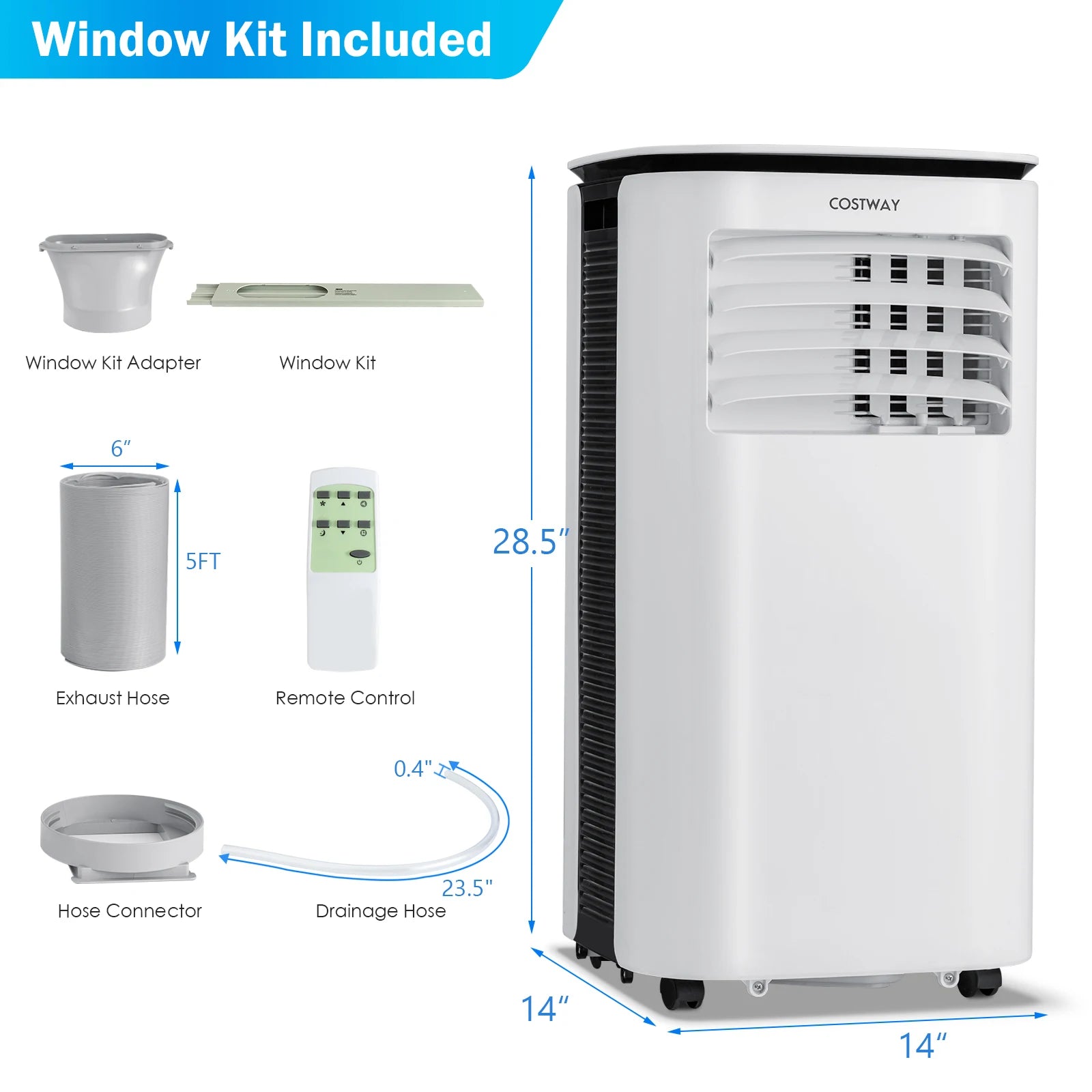 Window Kit Included

Window Kit Adapter

Window Kit

6″

5FT

Exhaust Hose

Remote Control

0.4"

23.5"

Hose Connector

Drainage Hose

COSTWAY

28.5″

14″

14″