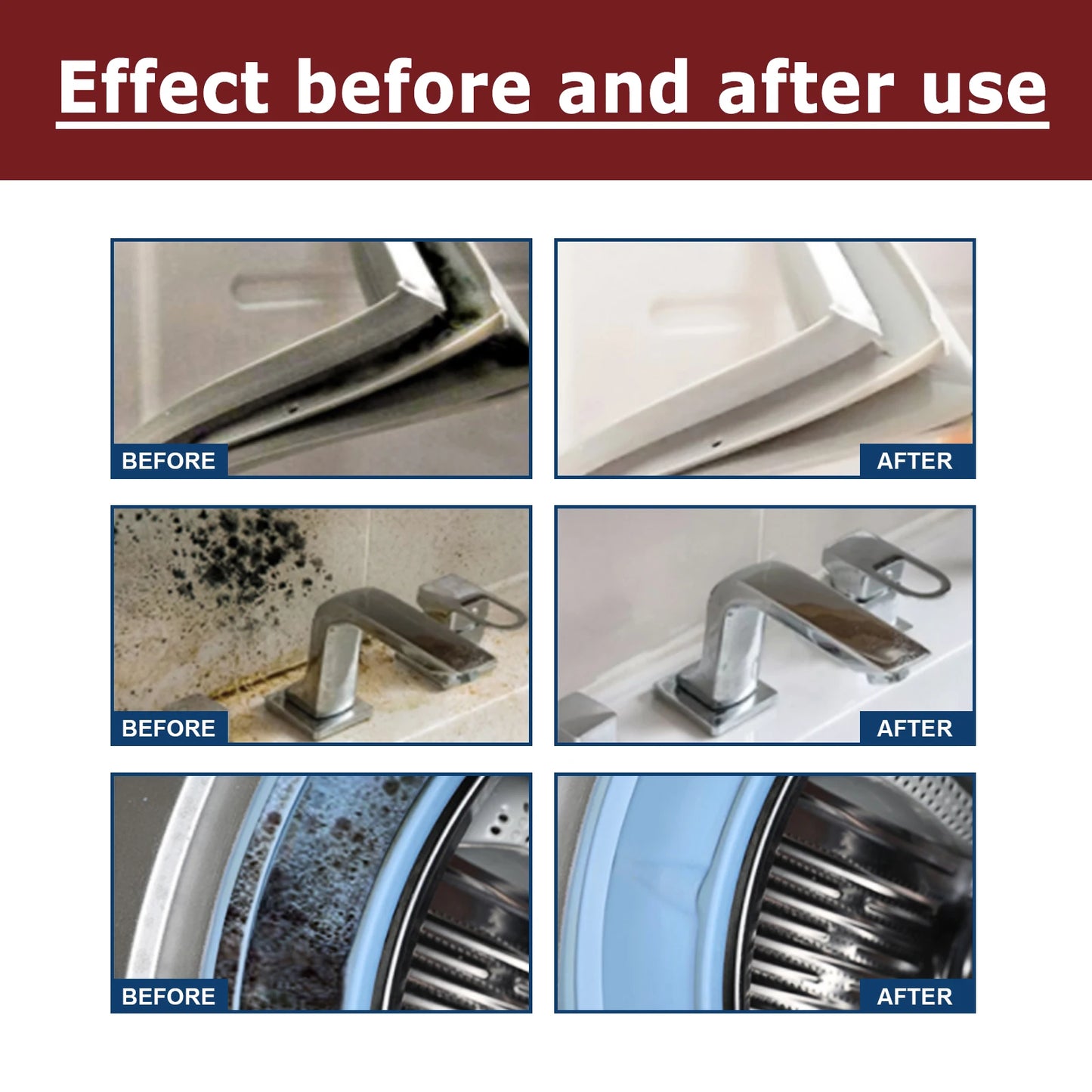 Effect before and after use

BEFORE

AFTER

BEFORE

AFTER

BEFORE

AFTER