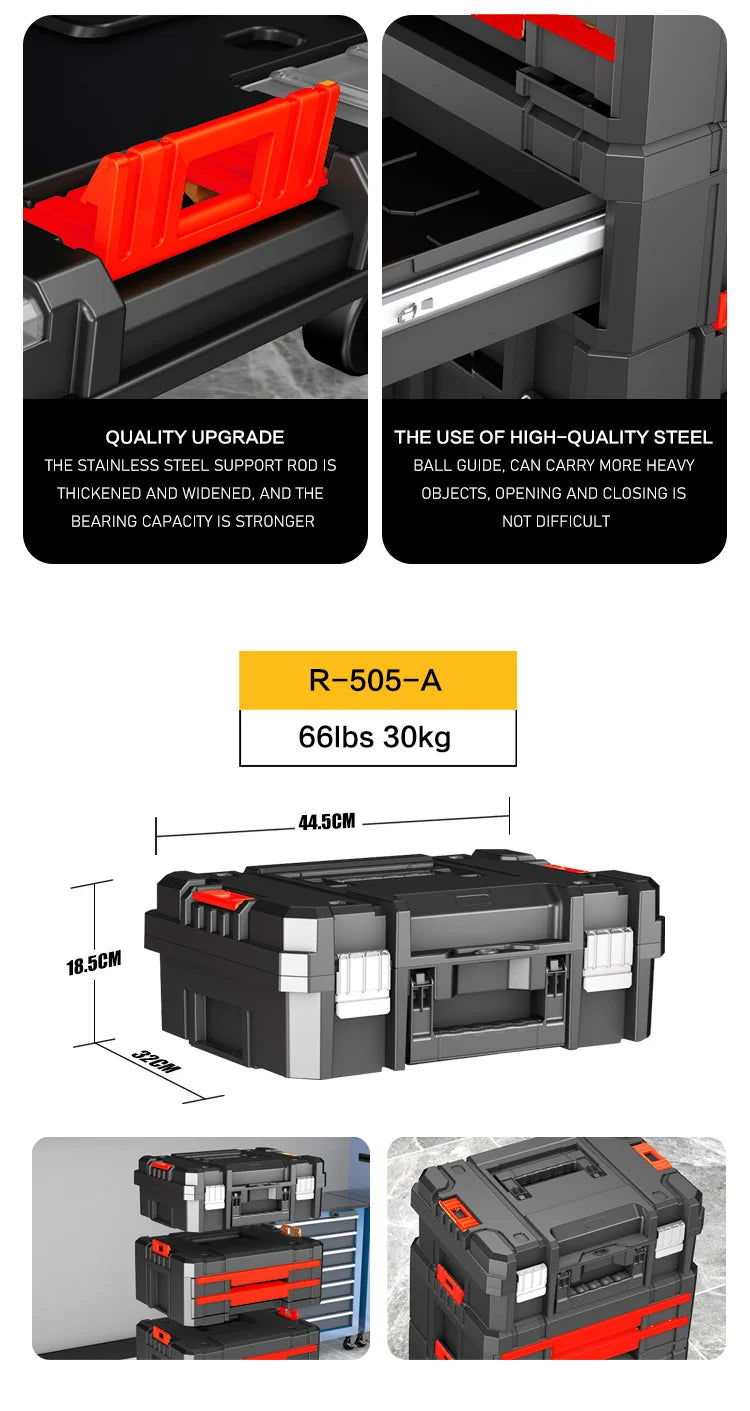 QUALITY UPGRADE
THE STAINLESS STEEL SUPPORT ROD IS THICKENED AND WIDENED, AND THE BEARING CAPACITY IS STRONGER

THE USE OF HIGH-QUALITY STEEL
BALL GUIDE, CAN CARRY MORE HEAVY OBJECTS, OPENING AND CLOSING IS NOT DIFFICULT

R-505-A
66lbs 30kg

44.5CM
18.5CM
32CM