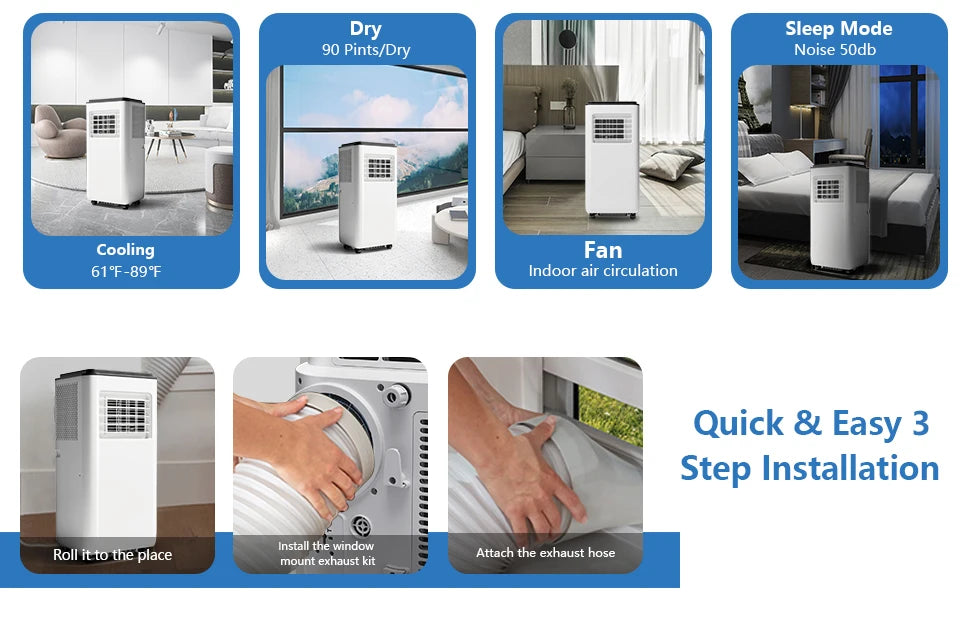 Cooling
61℉-89℉

Dry
90 Pints/Dry

Fan
Indoor air circulation

Sleep Mode
Noise 50db

Roll it to the place

Install the window mount exhaust kit

Attach the exhaust hose

Quick & Easy 3 Step Installation