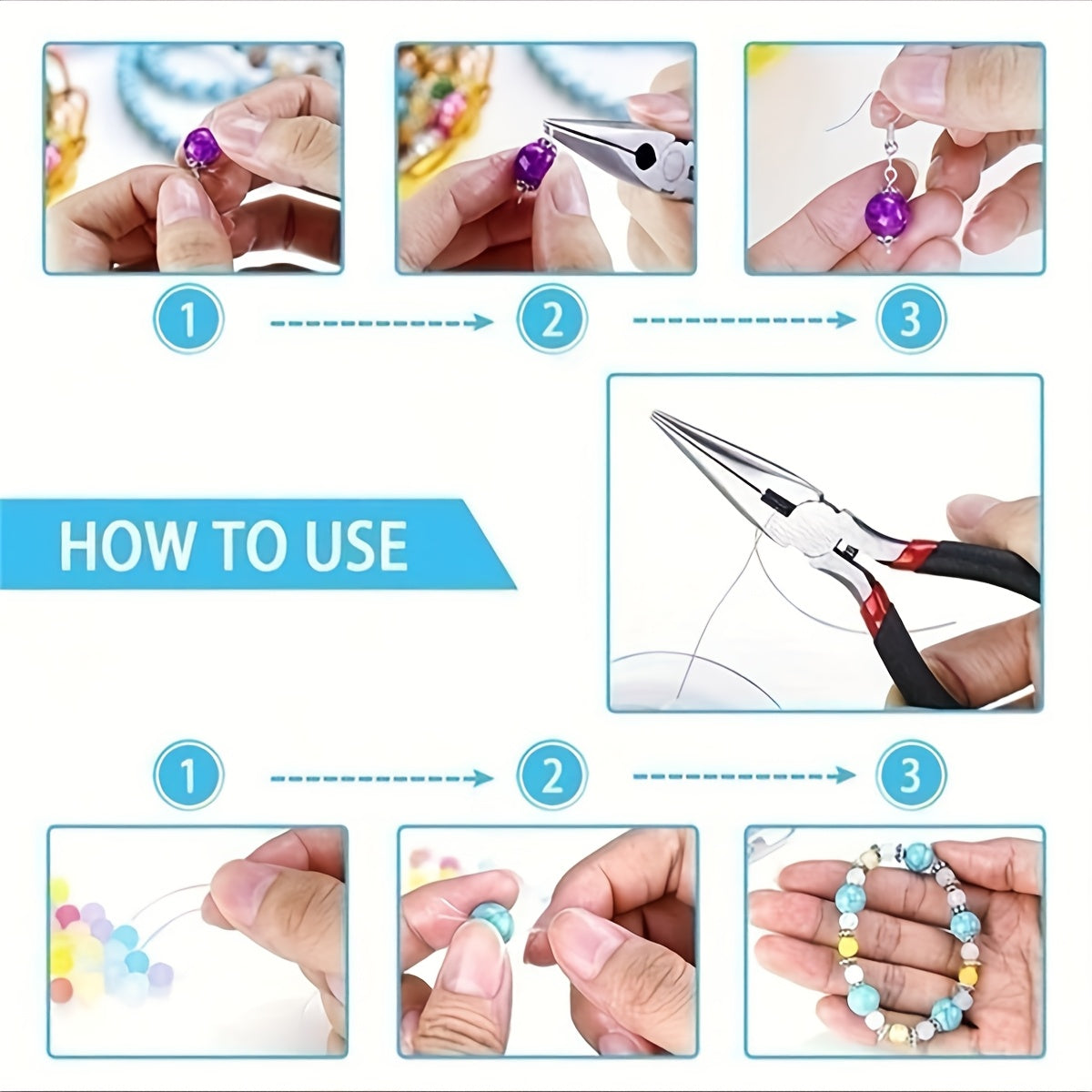 1
2
3

HOW TO USE

1
2
3