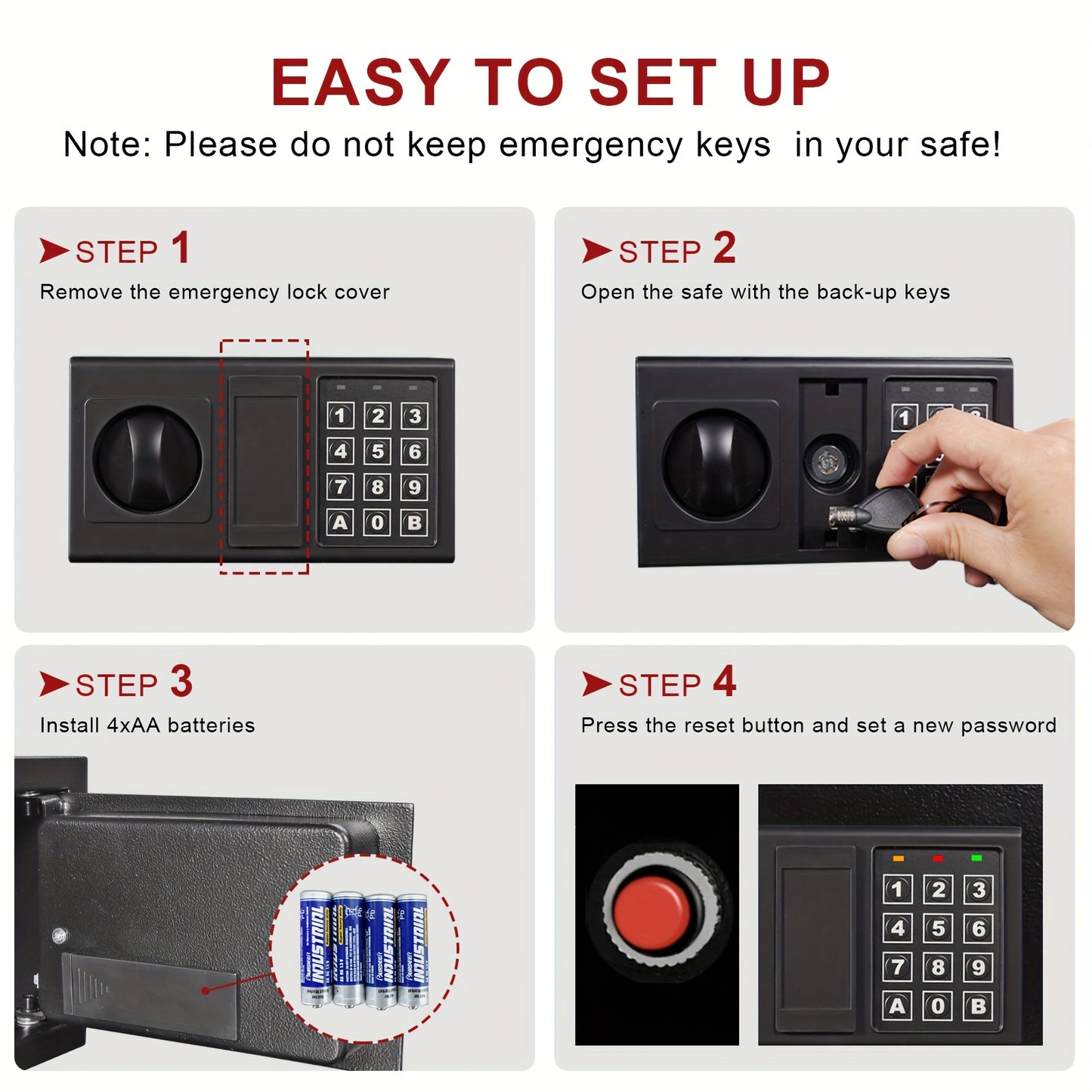 EASY TO SET UP

Note: Please do not keep emergency keys in your safe!

STEP 1

Remove the emergency lock cover

1 2 3
4 5 6
7 8 9
A 0 B

STEP 2

Open the safe with the back-up keys

1

STEP 3

Install 4xAA batteries

INDUSTRIAL INDUSTRIAL INDUSTRIAL INDUSTRIAL

STEP 4

Press the reset button and set a new password

1 2 3
4 5 6
7 8 9
A 0 B