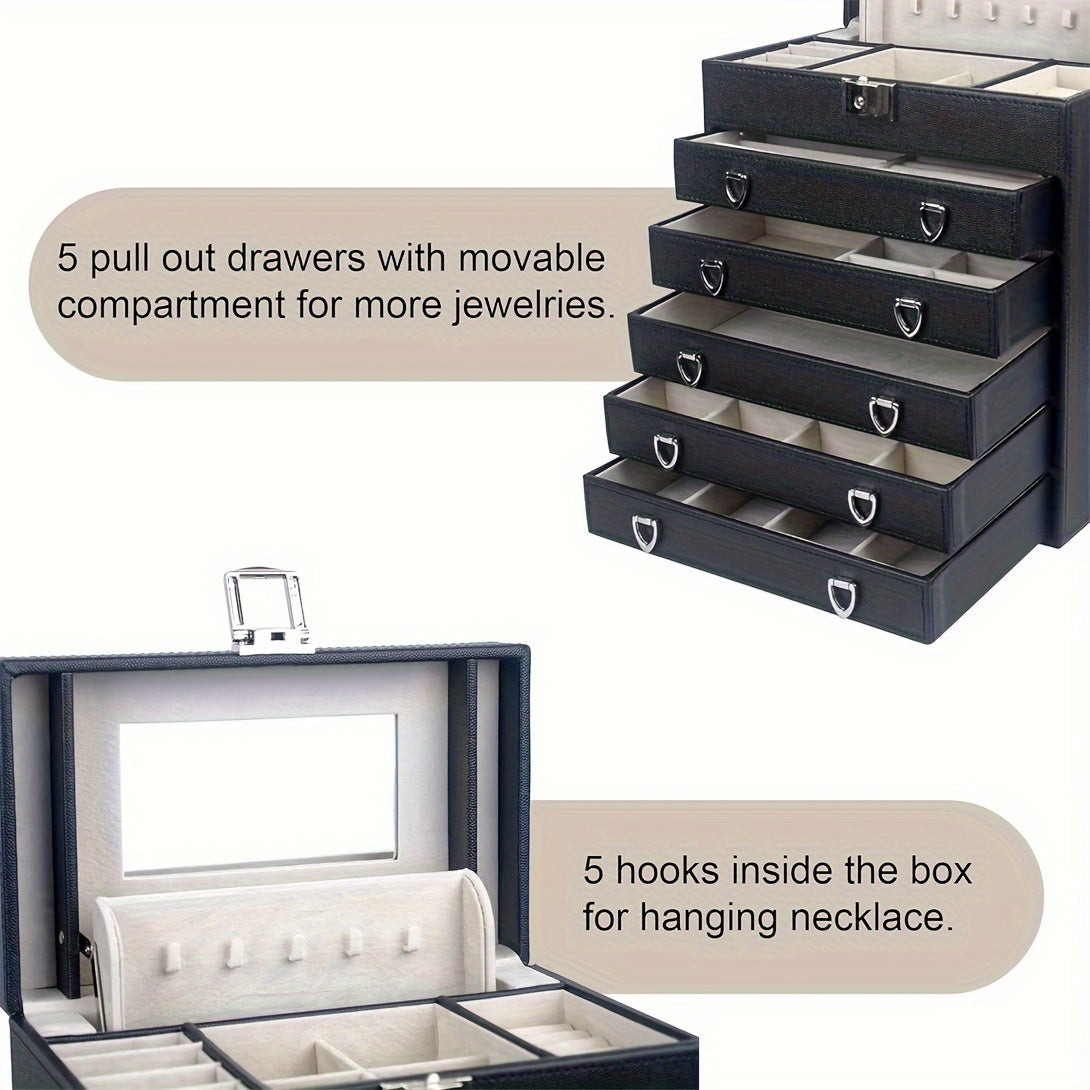 5 pull out drawers with movable compartment for more jewelries.

5 hooks inside the box for hanging necklace.