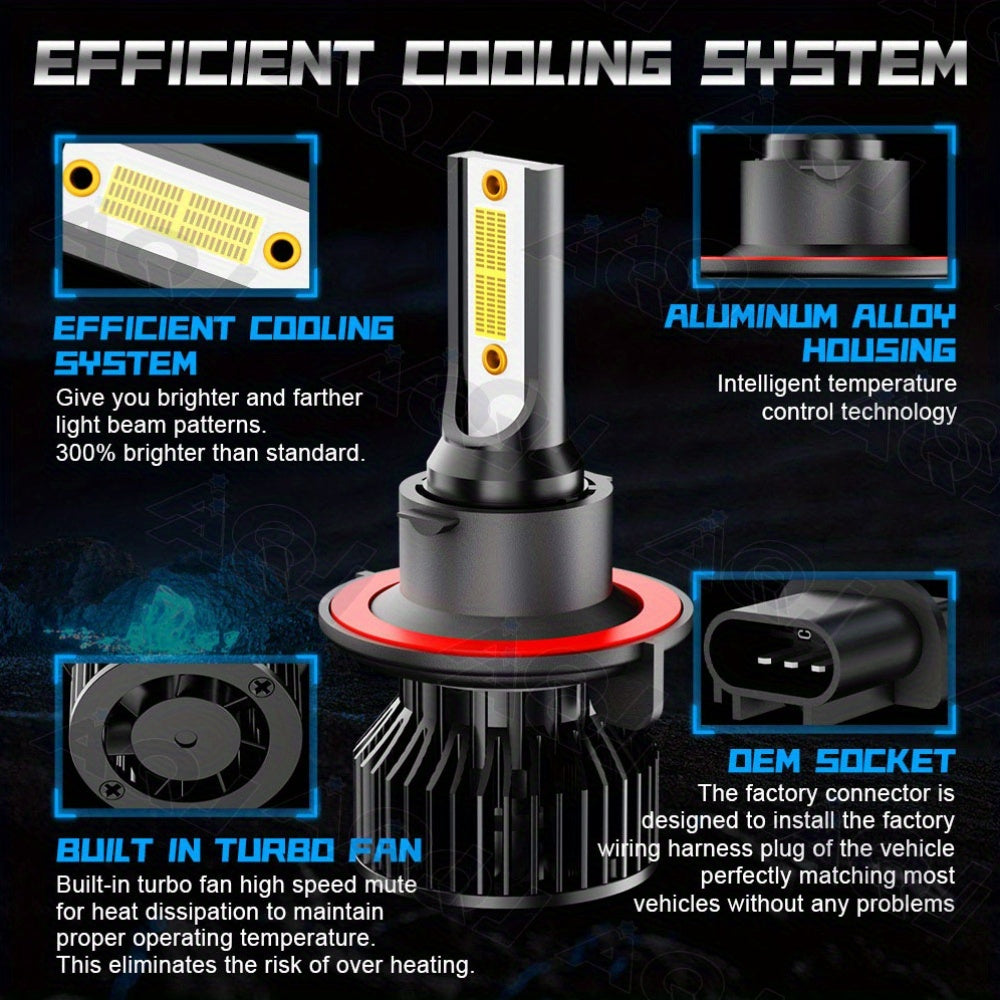 EFFICIENT COOLING SYSTEM

EFFICIENT COOLING SYSTEM
Give you brighter and farther light beam patterns.
300% brighter than standard.

ALUMINUM ALLOY HOUSING
Intelligent temperature control technology

BUILT IN TURBO FAN
Built-in turbo fan high speed mute for heat dissipation to maintain proper operating temperature. This eliminates the risk of over heating.

OEM SOCKET
The factory connector is designed to install the factory wiring harness plug of the vehicle perfectly matching most vehicles without any problems