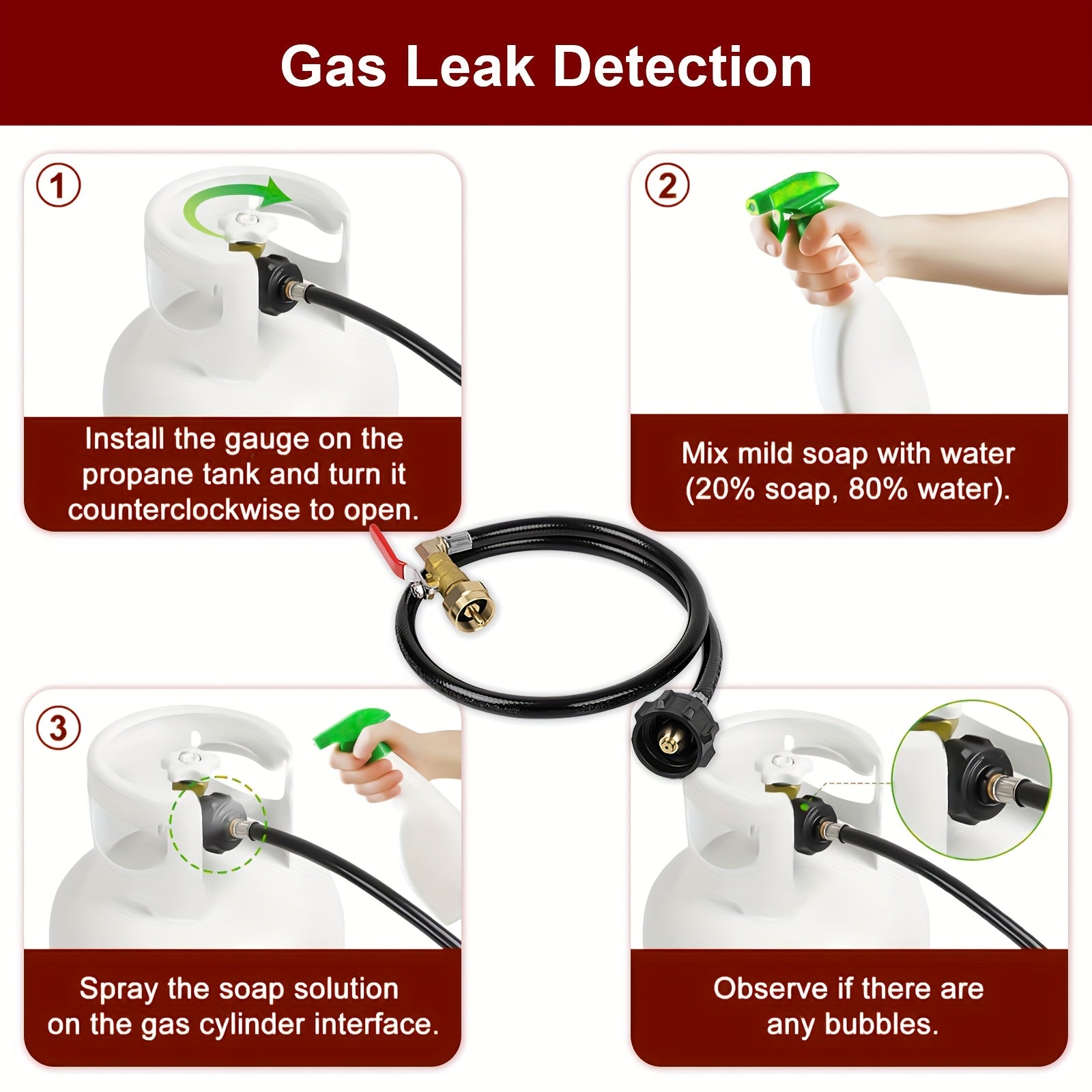 Gas Leak Detection

1

Install the gauge on the propane tank and turn it counterclockwise to open.

2

Mix mild soap with water (20% soap, 80% water).

3

Spray the soap solution on the gas cylinder interface.

Observe if there are any bubbles.