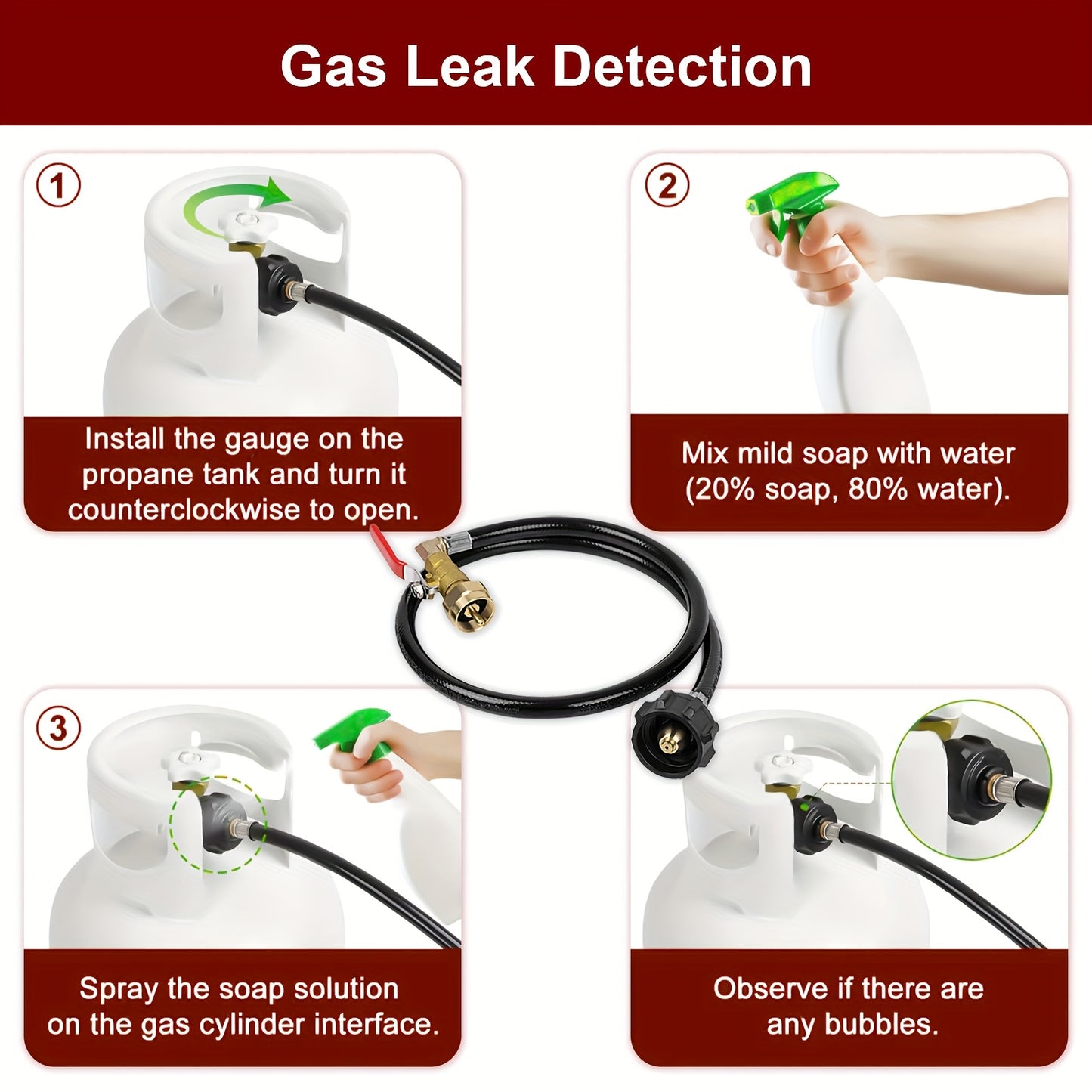 Gas Leak Detection

1
Install the gauge on the propane tank and turn it counterclockwise to open.

2
Mix mild soap with water (20% soap, 80% water).

3
Spray the soap solution on the gas cylinder interface.

Observe if there are any bubbles.