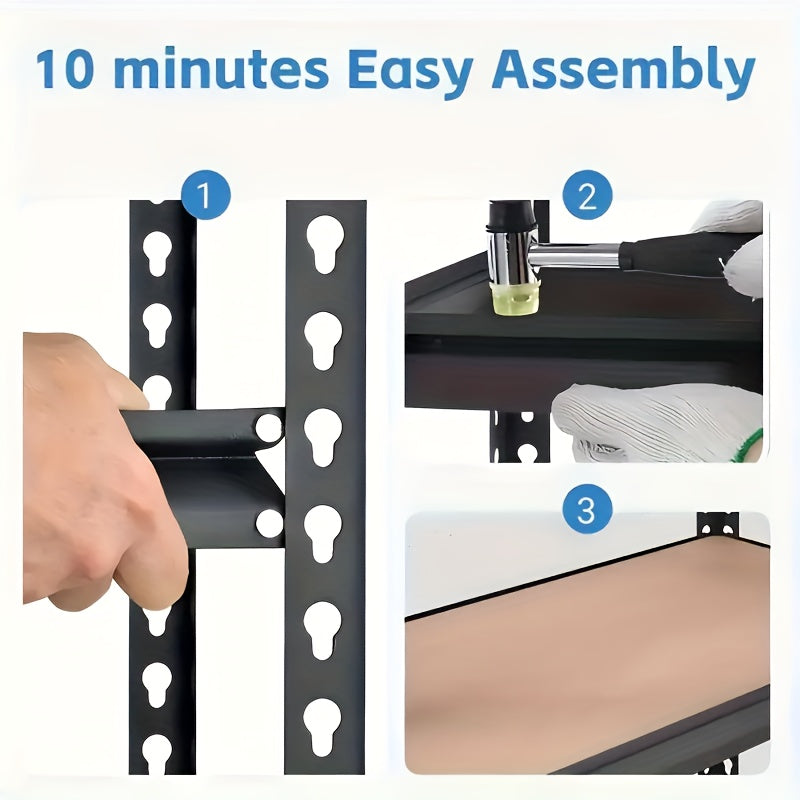 10 minutes Easy Assembly

1

2

3