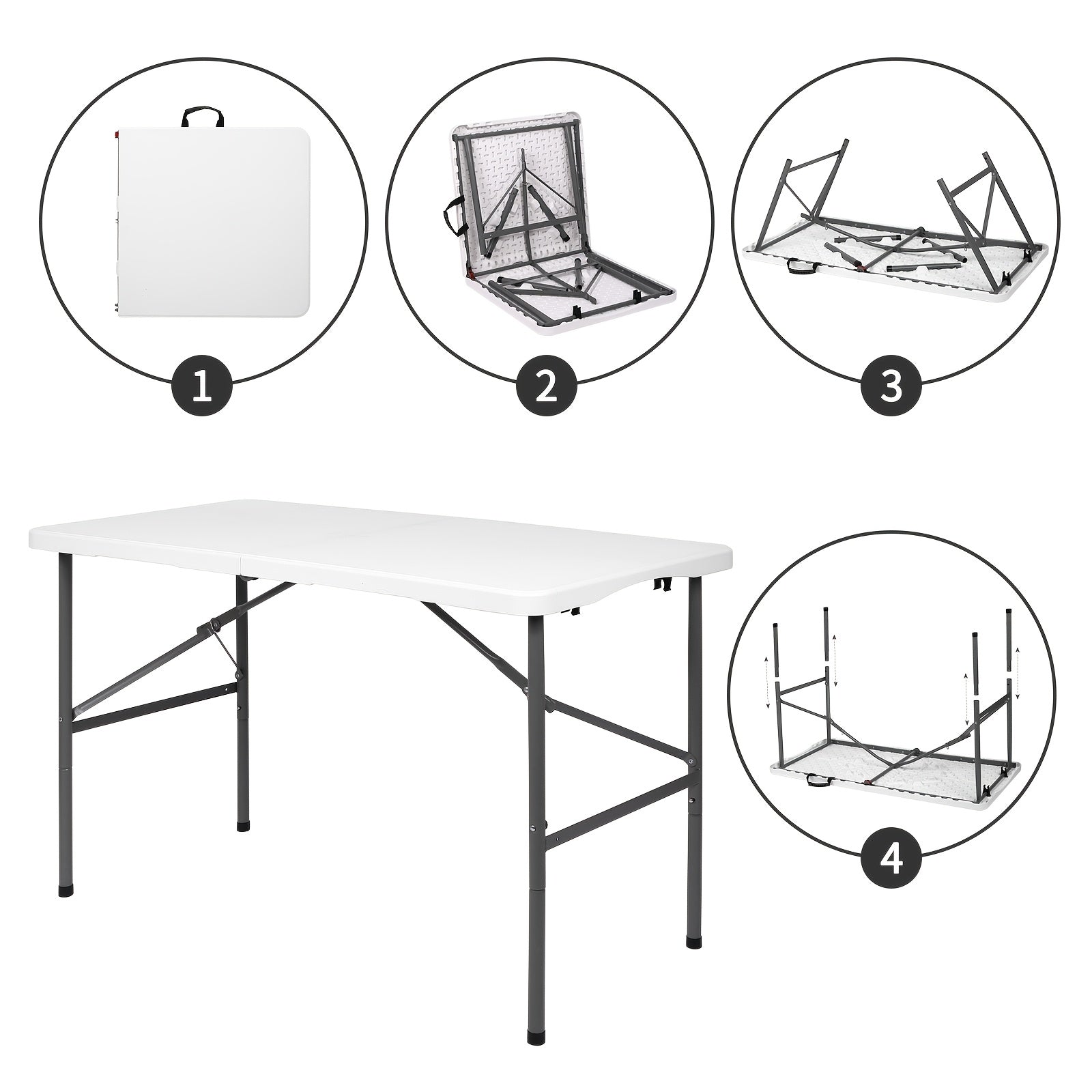 1
2
3
4