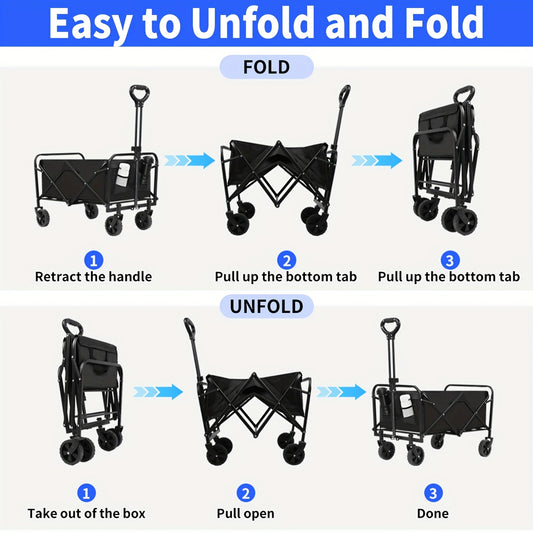 Easy to Unfold and Fold

FOLD

1
Retract the handle

2
Pull up the bottom tab

3
Pull up the bottom tab

UNFOLD

1
Take out of the box

2
Pull open

3
Done