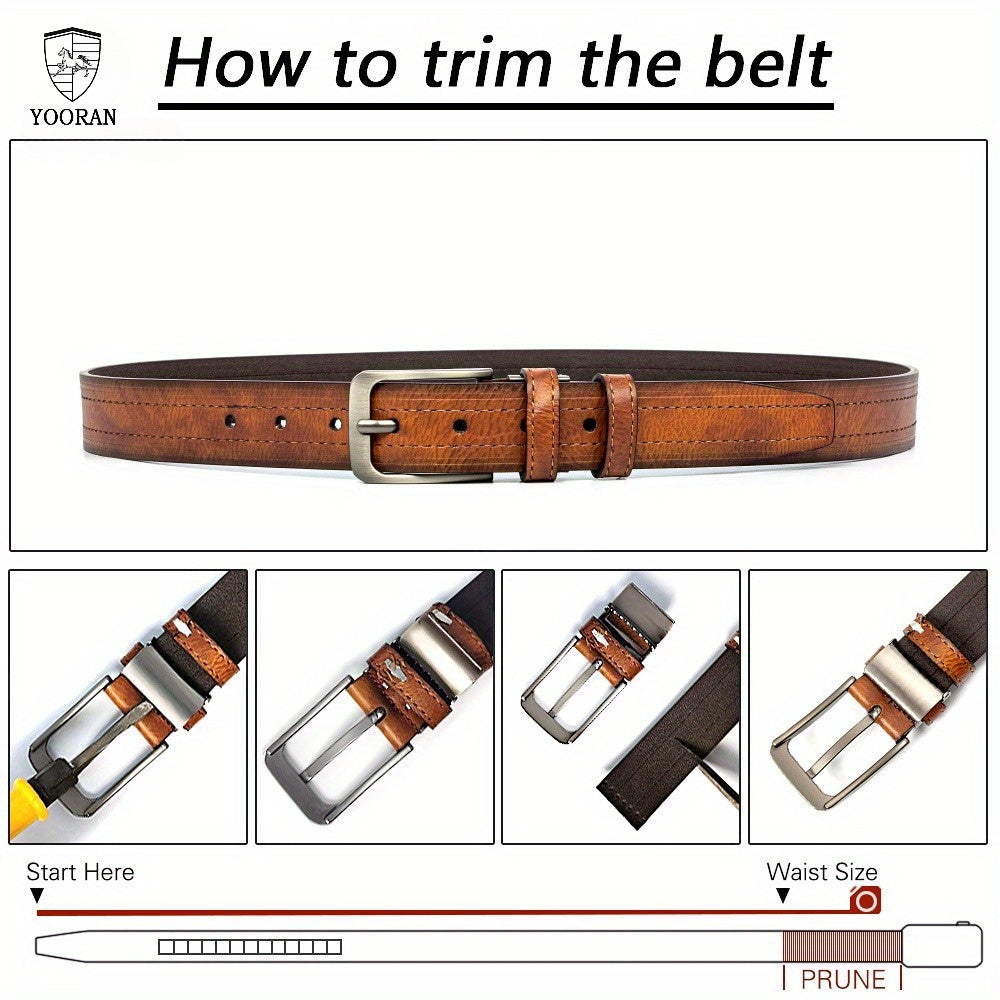 YOORAN

How to trim the belt

Start Here

Waist Size

PRUNE