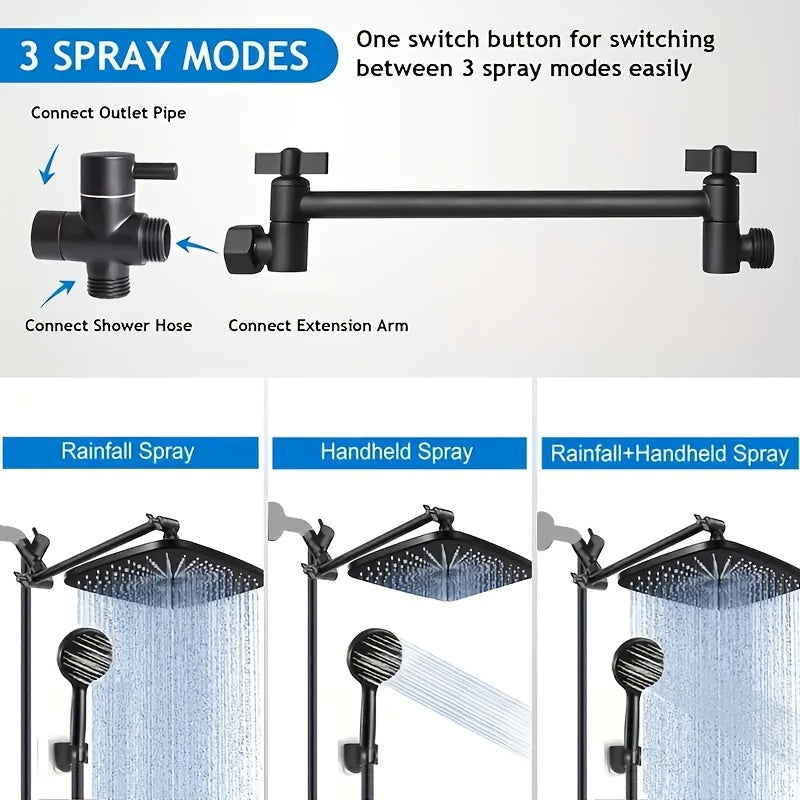 3 SPRAY MODES

One switch button for switching between 3 spray modes easily

Connect Outlet Pipe

Connect Shower Hose

Connect Extension Arm

Rainfall Spray

Handheld Spray

Rainfall+Handheld Spray