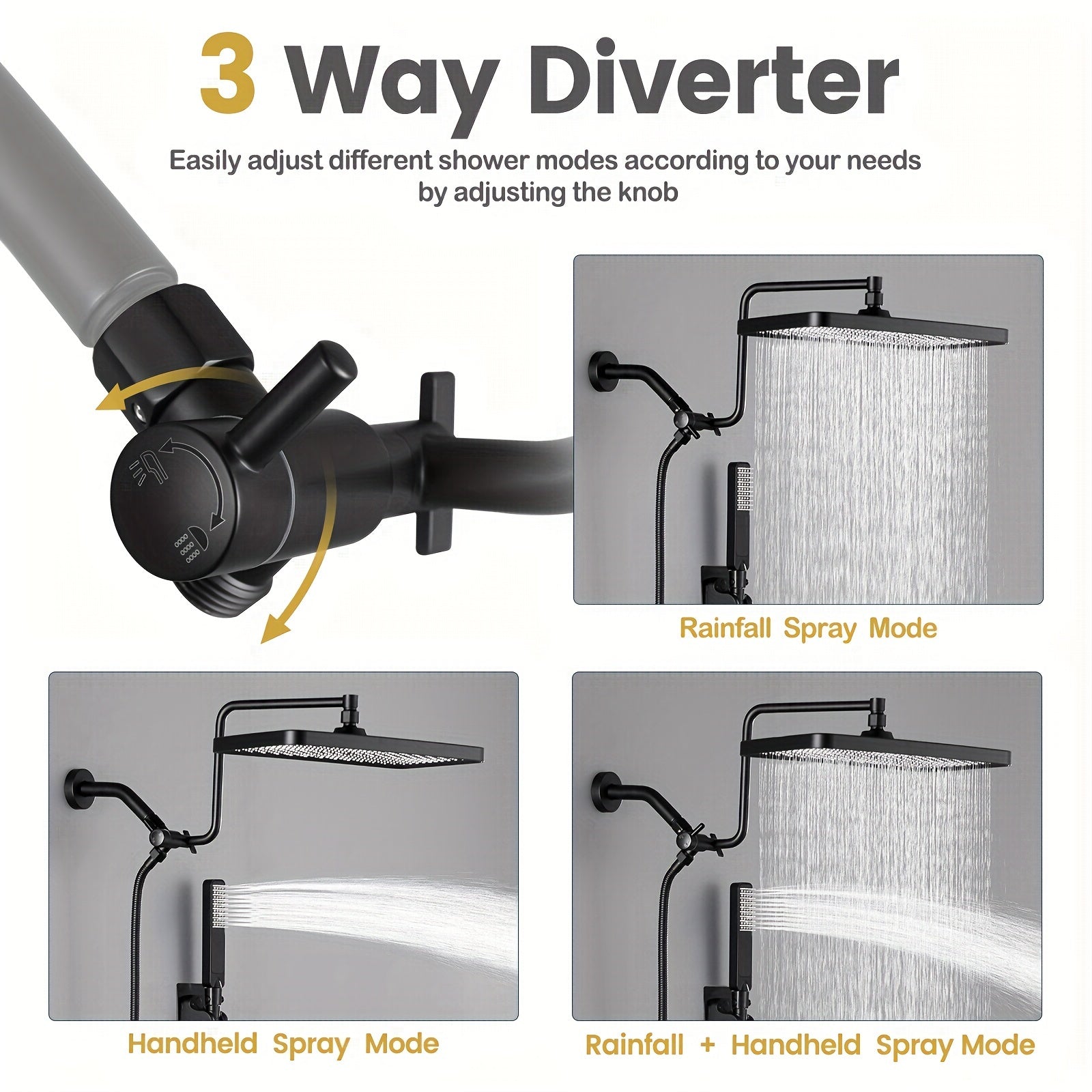 3 Way Diverter

Easily adjust different shower modes according to your needs by adjusting the knob

Rainfall Spray Mode

Handheld Spray Mode

Rainfall + Handheld Spray Mode