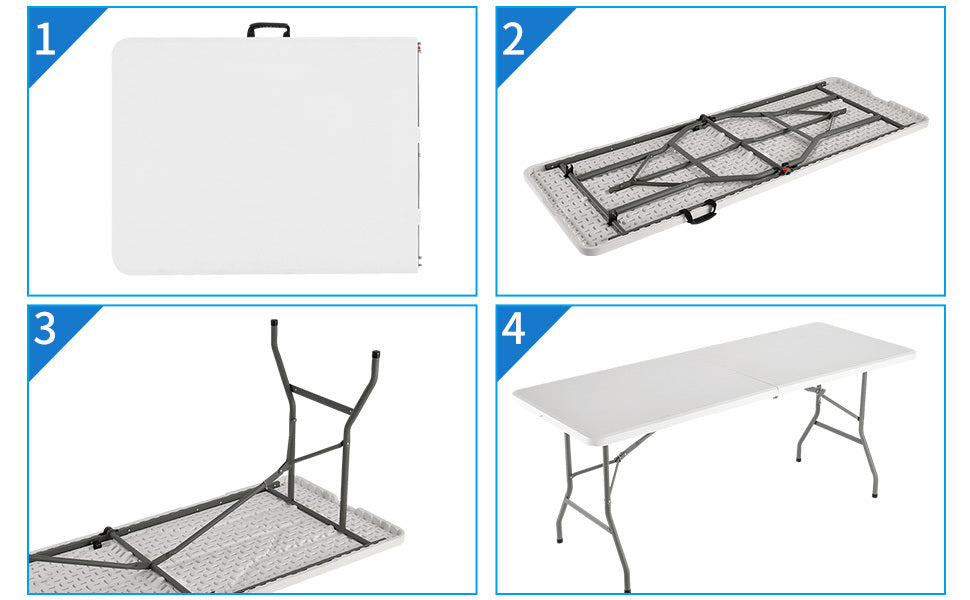 1

2

3

4