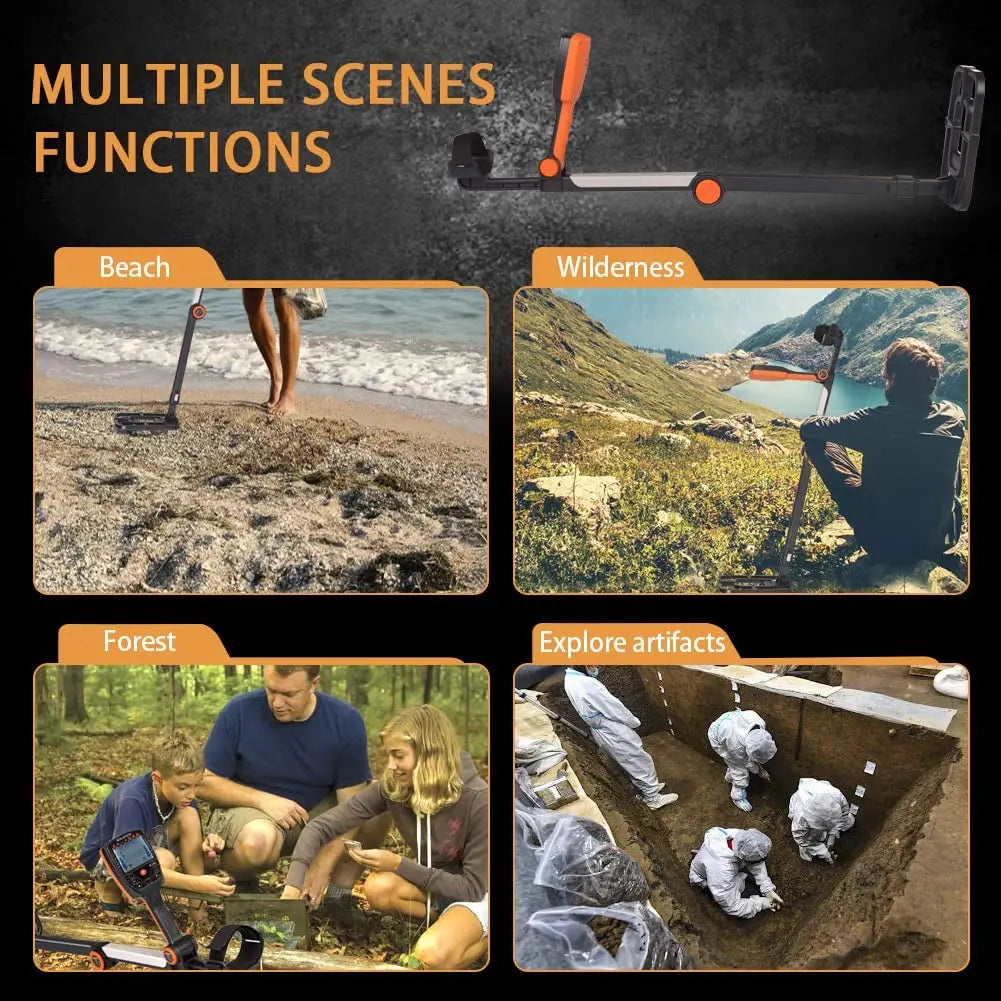 MULTIPLE SCENES FUNCTIONS

Beach

Wilderness

Forest

Explore artifacts