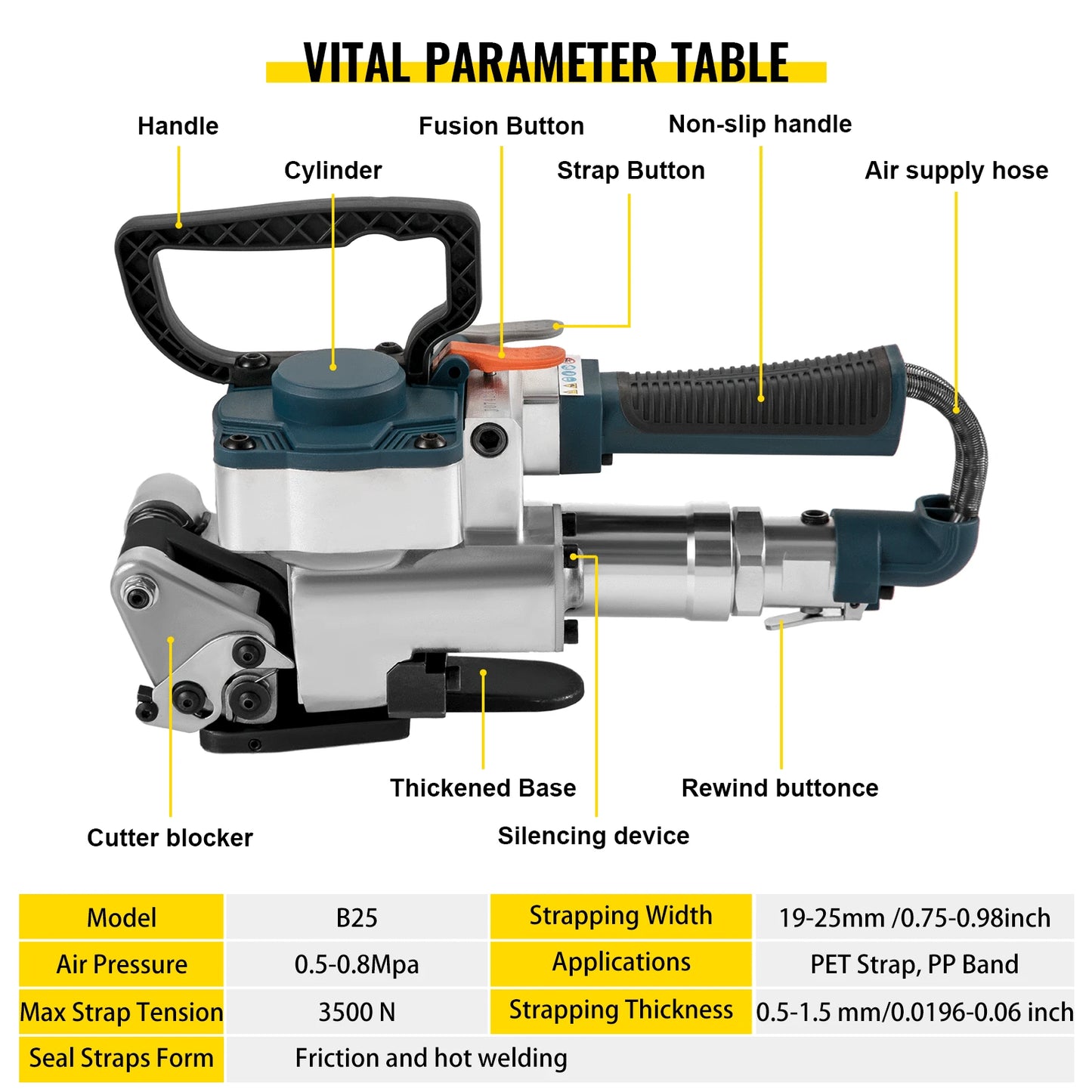 VITAL PARAMETER TABLE

Handle

Cylinder

Fusion Button

Strap Button

Non-slip handle

Air supply hose

Thickened Base

Rewind buttonce

Cutter blocker

Silencing device

| Model | B25 | Strapping Width | 19-25mm /0.75-0.98inch |
|---|---|---|---|
| Air Pressure | 0.5-0.8Mpa | Applications | PET Strap, PP Band |
| Max Strap Tension | 3500 N | Strapping Thickness | 0.5-1.5 mm/0.0196-0.06 inch |
| Seal Straps Form | Friction and hot welding | | |