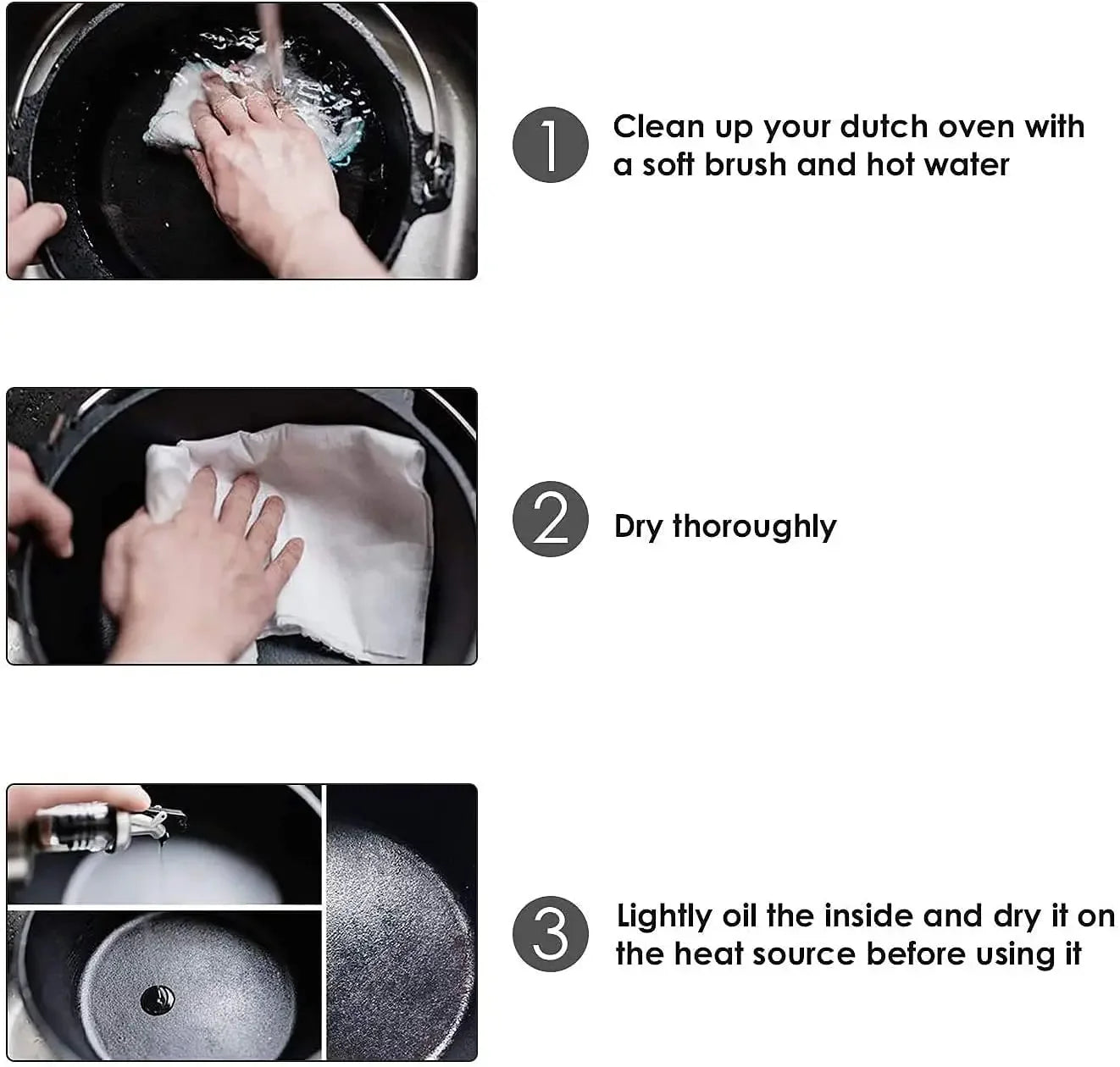 1 Clean up your dutch oven with a soft brush and hot water

2 Dry thoroughly

3 Lightly oil the inside and dry it on the heat source before using it